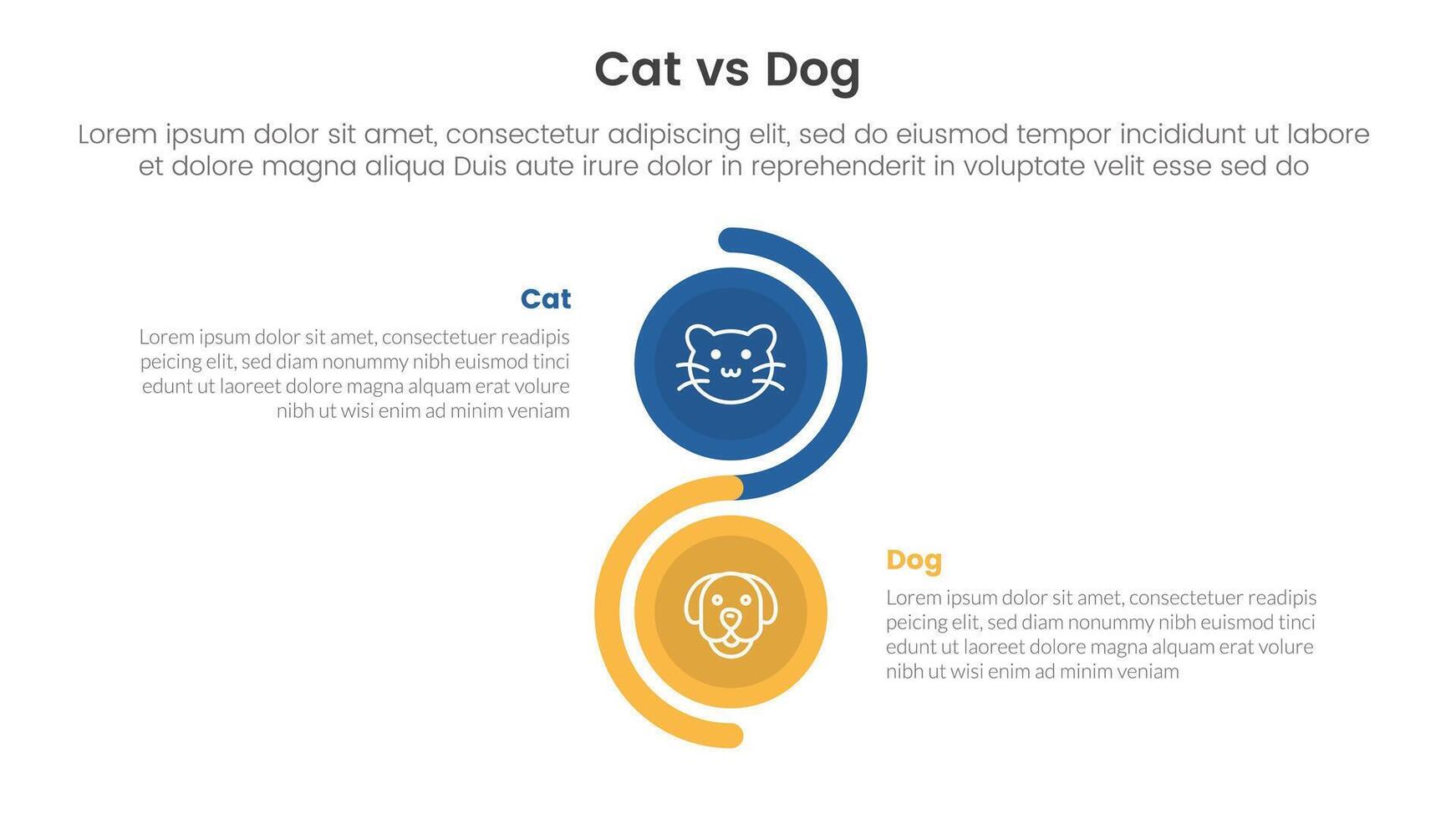 Cat vs Dog

Lorem ipsum dolor sit amet, consectetur adipiscing elit, sed do eiusmod tempor incididunt ut labore et dolore magna aliqua Duis aute irure dolor in reprehenderit in voluptate velit esse sed do

Cat

Lorem ipsum dolor sit amet, consectetuer readipis peicing elit, sed diam nonummy nibh euismod tinci edunt ut laoreet dolore magna alquam erat volure nibh ut wisi enim ad minim veniam

Dog

Lorem ipsum dolor sit amet, consectetuer readipis peicing elit, sed diam nonummy nibh euismod tinci edunt ut laoreet dolore magna alquam erat volure nibh ut wisi enim ad minim veniam