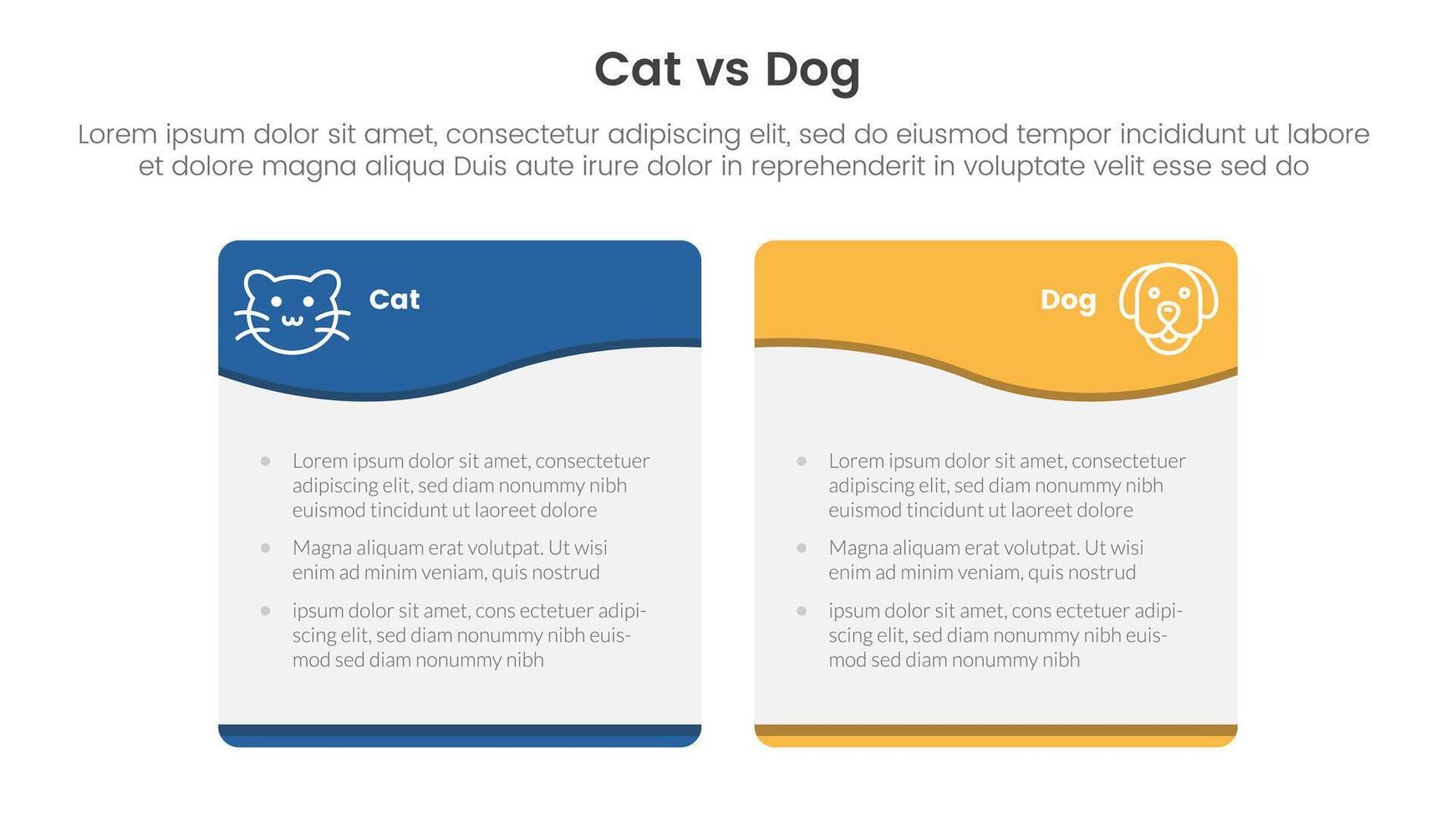 Cat vs Dog

Lorem ipsum dolor sit amet, consectetur adipiscing elit, sed do eiusmod tempor incididunt ut labore et dolore magna aliqua Duis aute irure dolor in reprehenderit in voluptate velit esse sed do

Cat

- Lorem ipsum dolor sit amet, consectetuer adipiscing elit, sed diam nonummy nibh euismod tincidunt ut laoreet dolore
- Magna aliquam erat volutpat. Ut wisi enim ad minim veniam, quis nostrud
- ipsum dolor sit amet, cons ectetuer adipiscing elit, sed diam nonummy nibh euismod sed diam nonummy nibh

Dog

- Lorem ipsum dolor sit amet, consectetuer adipiscing elit, sed diam nonummy nibh euismod tincidunt ut laoreet dolore
- Magna aliquam erat volutpat. Ut wisi enim ad minim veniam, quis nostrud
- ipsum dolor sit amet, cons ectetuer adipiscing elit, sed diam nonummy nibh euismod sed diam nonummy nibh