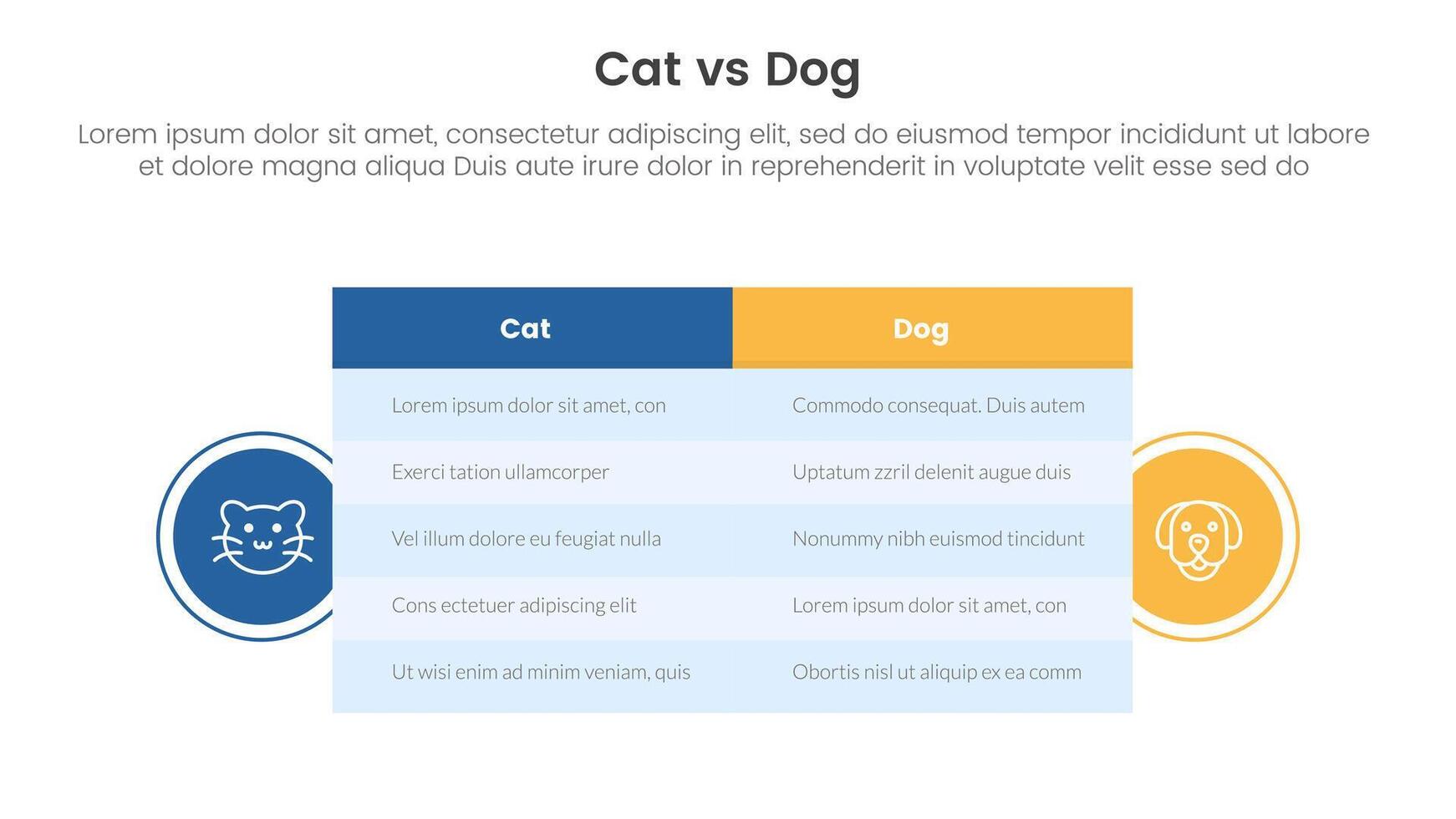 Cat vs Dog

Lorem ipsum dolor sit amet, consectetur adipiscing elit, sed do eiusmod tempor incididunt ut labore et dolore magna aliqua Duis aute irure dolor in reprehenderit in voluptate velit esse sed do

| Cat | Dog |
|---|---|
| Lorem ipsum dolor sit amet, con | Commodo consequat. Duis autem |
| Exerci tation ullamcorper | Uptatum zzril delenit augue duis |
| Vel illum dolore eu feugiat nulla | Nonummy nibh euismod tincidunt |
| Cons ectetuer adipiscing elit | Lorem ipsum dolor sit amet, con |
| Ut wisi enim ad minim veniam, quis | Obortis nisl ut aliquip ex ea comm |