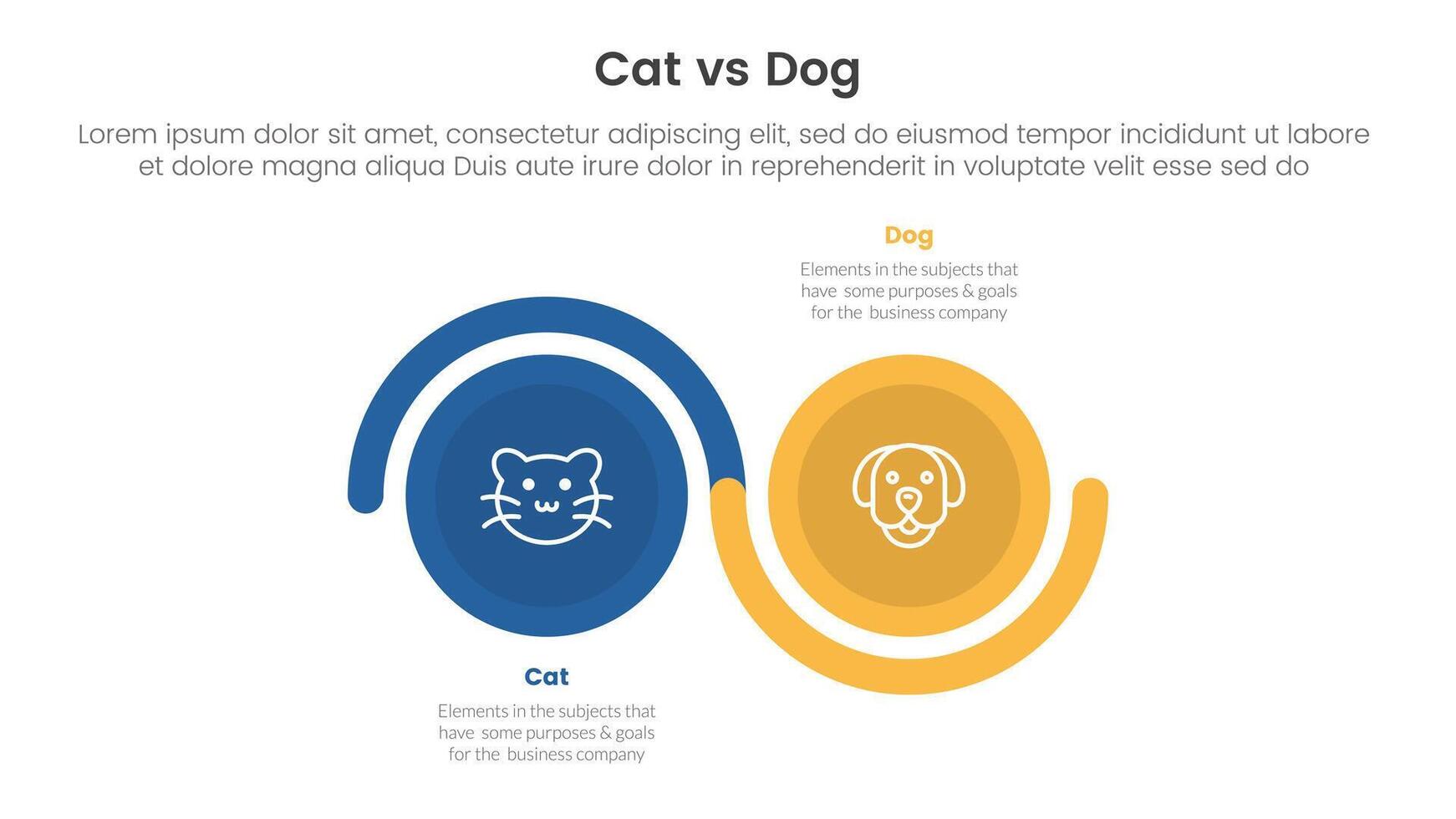 Cat vs Dog

Lorem ipsum dolor sit amet, consectetur adipiscing elit, sed do eiusmod tempor incididunt ut labore et dolore magna aliqua Duis aute irure dolor in reprehenderit in voluptate velit esse sed do

Dog

Elements in the subjects that have some purposes & goals for the business company

Cat

Elements in the subjects that have some purposes & goals for the business company