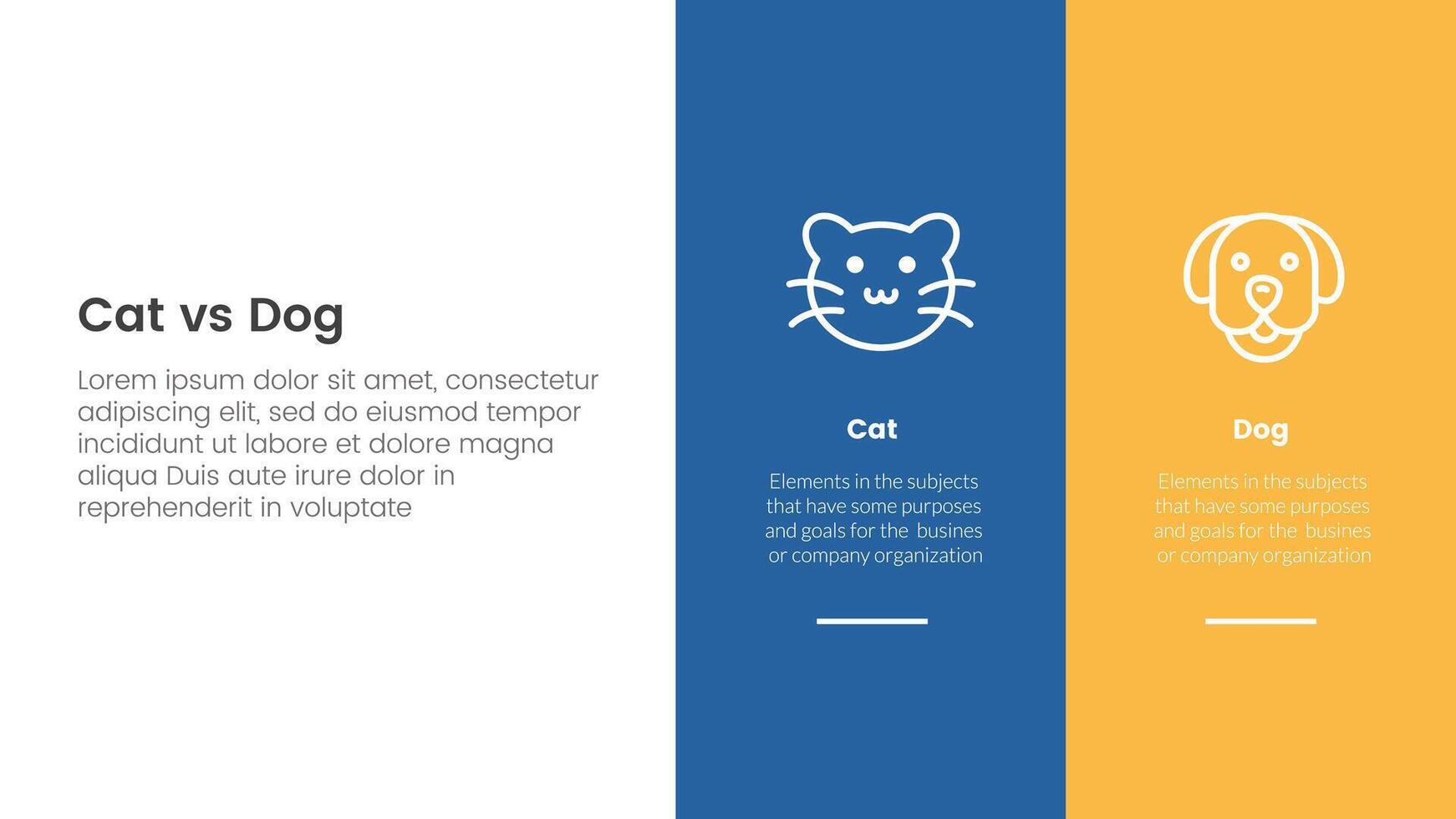 Cat vs Dog

Lorem ipsum dolor sit amet, consectetur adipiscing elit, sed do eiusmod tempor incididunt ut labore et dolore magna aliqua Duis aute irure dolor in reprehenderit in voluptate

Cat

Elements in the subjects that have some purposes and goals for the busines or company organization

Dog

Elements in the subjects that have some purposes and goals for the busines or company organization