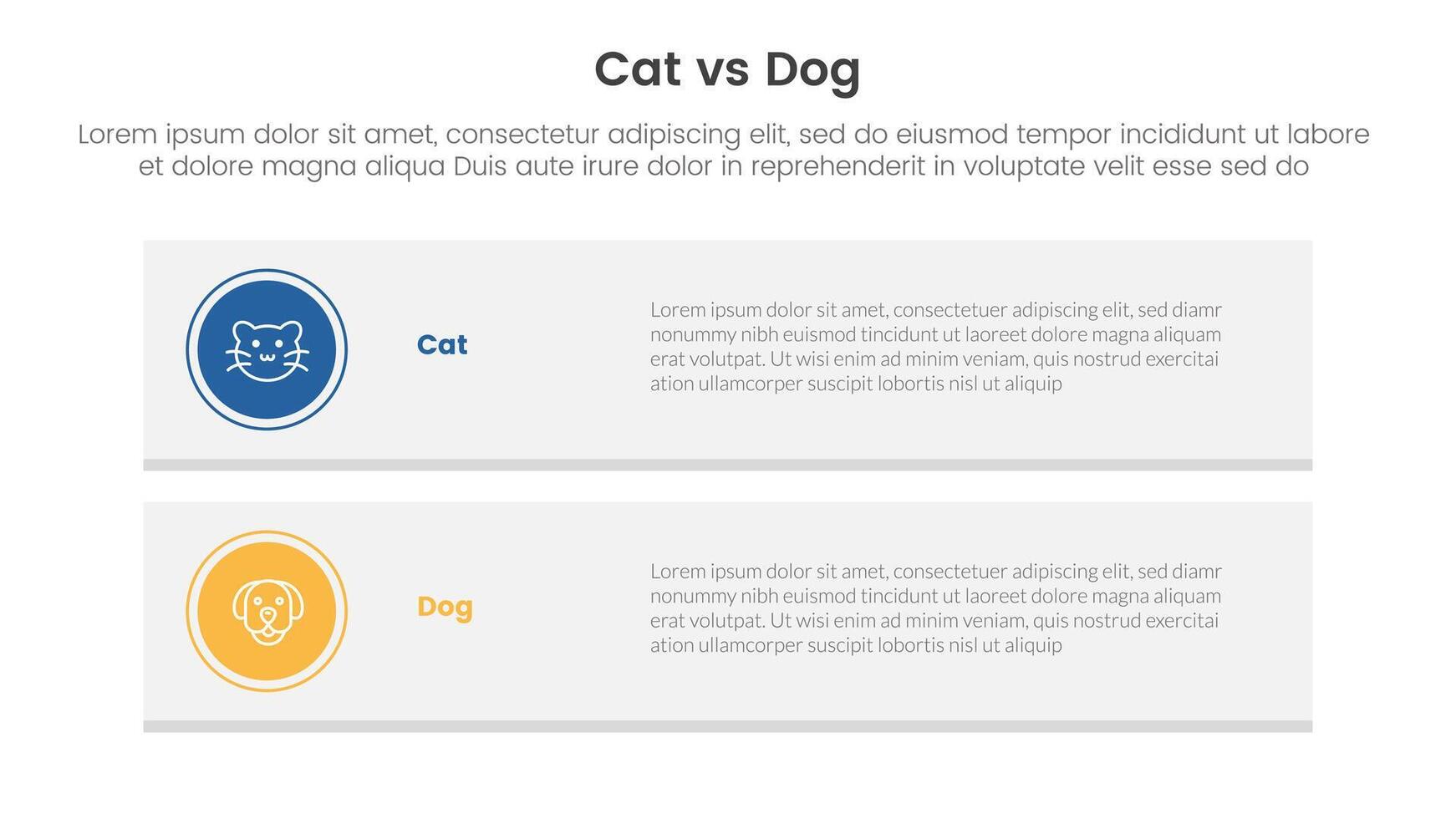 Cat vs Dog

Lorem ipsum dolor sit amet, consectetur adipiscing elit, sed do eiusmod tempor incididunt ut labore et dolore magna aliqua Duis aute irure dolor in reprehenderit in voluptate velit esse sed do

Cat

Lorem ipsum dolor sit amet, consectetuer adipiscing elit, sed diamr nonummy nibh euismod tincidunt ut laoreet dolore magna aliquam erat volutpat. Ut wisi enim ad minim veniam, quis nostrud exercitai ation ullamcorper suscipit lobortis nisl ut aliquip

Dog

Lorem ipsum dolor sit amet, consectetuer adipiscing elit, sed diamr nonummy nibh euismod tincidunt ut laoreet dolore magna aliquam erat volutpat. Ut wisi enim ad minim veniam, quis nostrud exercitai ation ullamcorper suscipit lobortis nisl ut aliquip