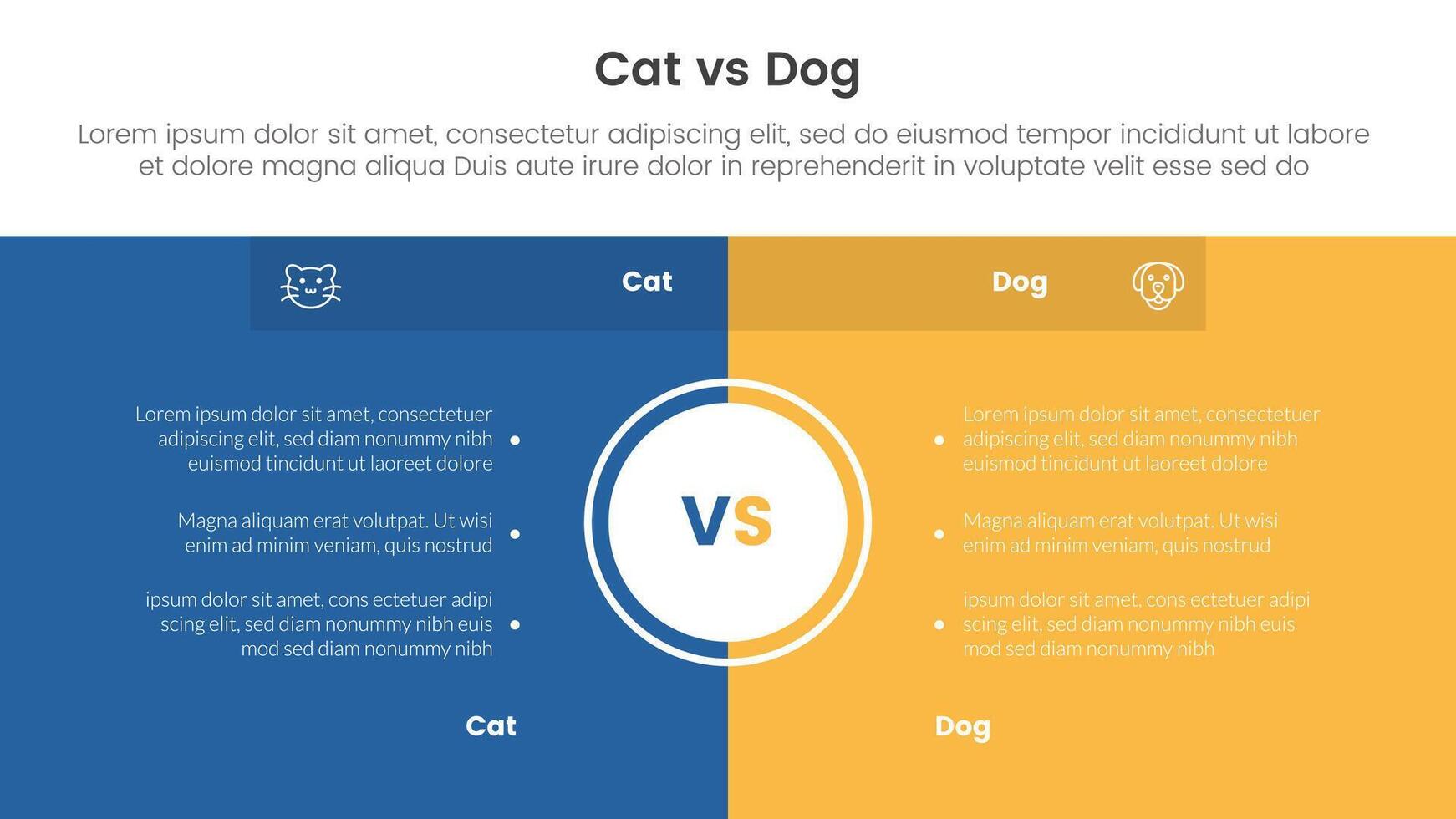 Cat vs Dog

Lorem ipsum dolor sit amet, consectetur adipiscing elit, sed do eiusmod tempor incididunt ut labore et dolore magna aliqua Duis aute irure dolor in reprehenderit in voluptate velit esse sed do

Cat

Lorem ipsum dolor sit amet, consectetuer adipiscing elit, sed diam nonummy nibh euismod tincidunt ut laoreet dolore

Magna aliquam erat volutpat. Ut wisi enim ad minim veniam, quis nostrud

ipsum dolor sit amet, cons ectetuer adipi scing elit, sed diam nonummy nibh euis mod sed diam nonummy nibh

Cat

VS

Dog

Lorem ipsum dolor sit amet, consectetuer adipiscing elit, sed diam nonummy nibh euismod tincidunt ut laoreet dolore

Magna aliquam erat volutpat. Ut wisi enim ad minim veniam, quis nostrud

ipsum dolor sit amet, cons ectetuer adipi scing elit, sed diam nonummy nibh euis mod sed diam nonummy nibh

Dog