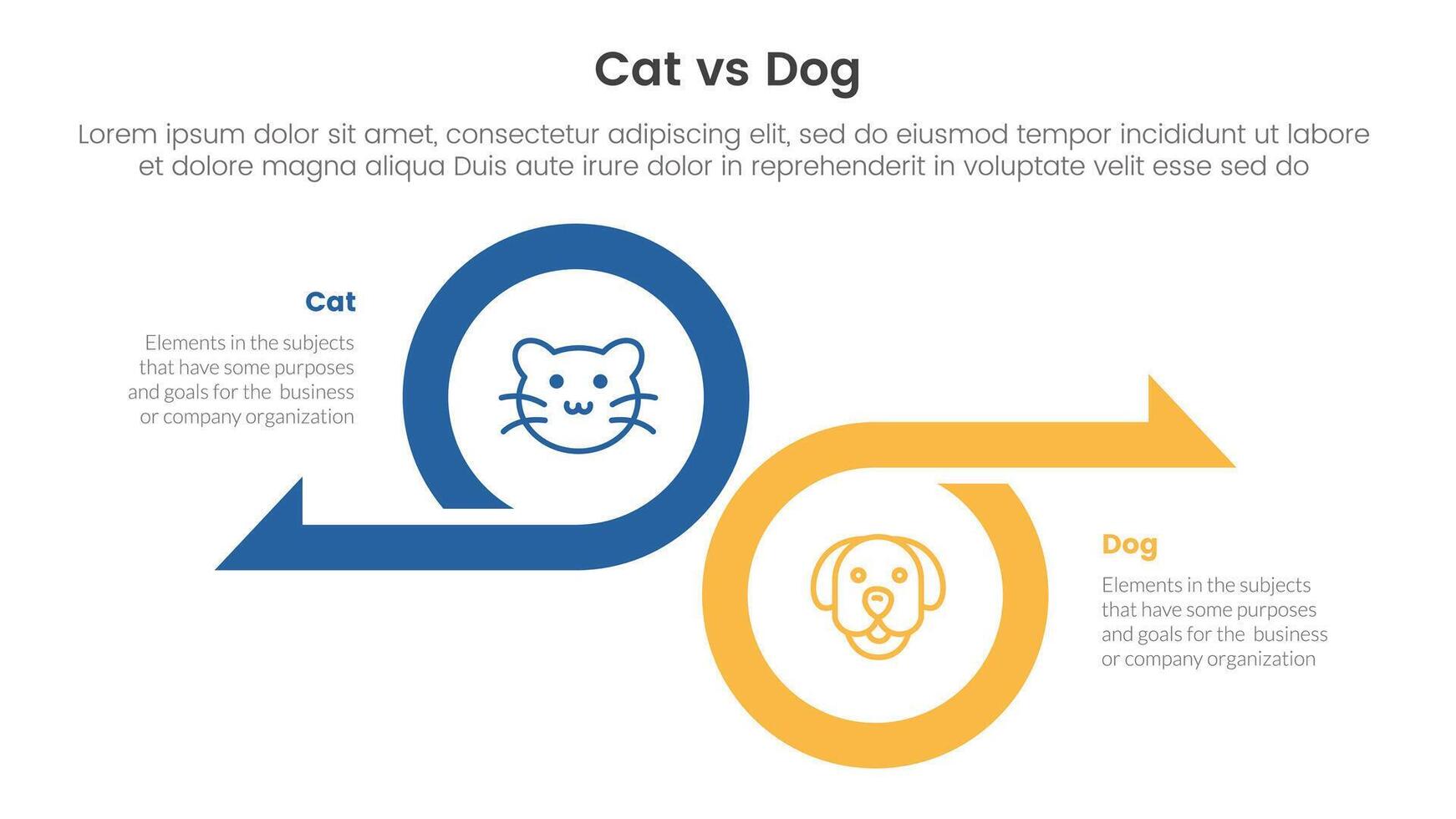 Cat vs Dog

Lorem ipsum dolor sit amet, consectetur adipiscing elit, sed do eiusmod tempor incididunt ut labore et dolore magna aliqua Duis aute irure dolor in reprehenderit in voluptate velit esse sed do

Cat

Elements in the subjects that have some purposes and goals for the business or company organization

Dog

Elements in the subjects that have some purposes and goals for the business or company organization