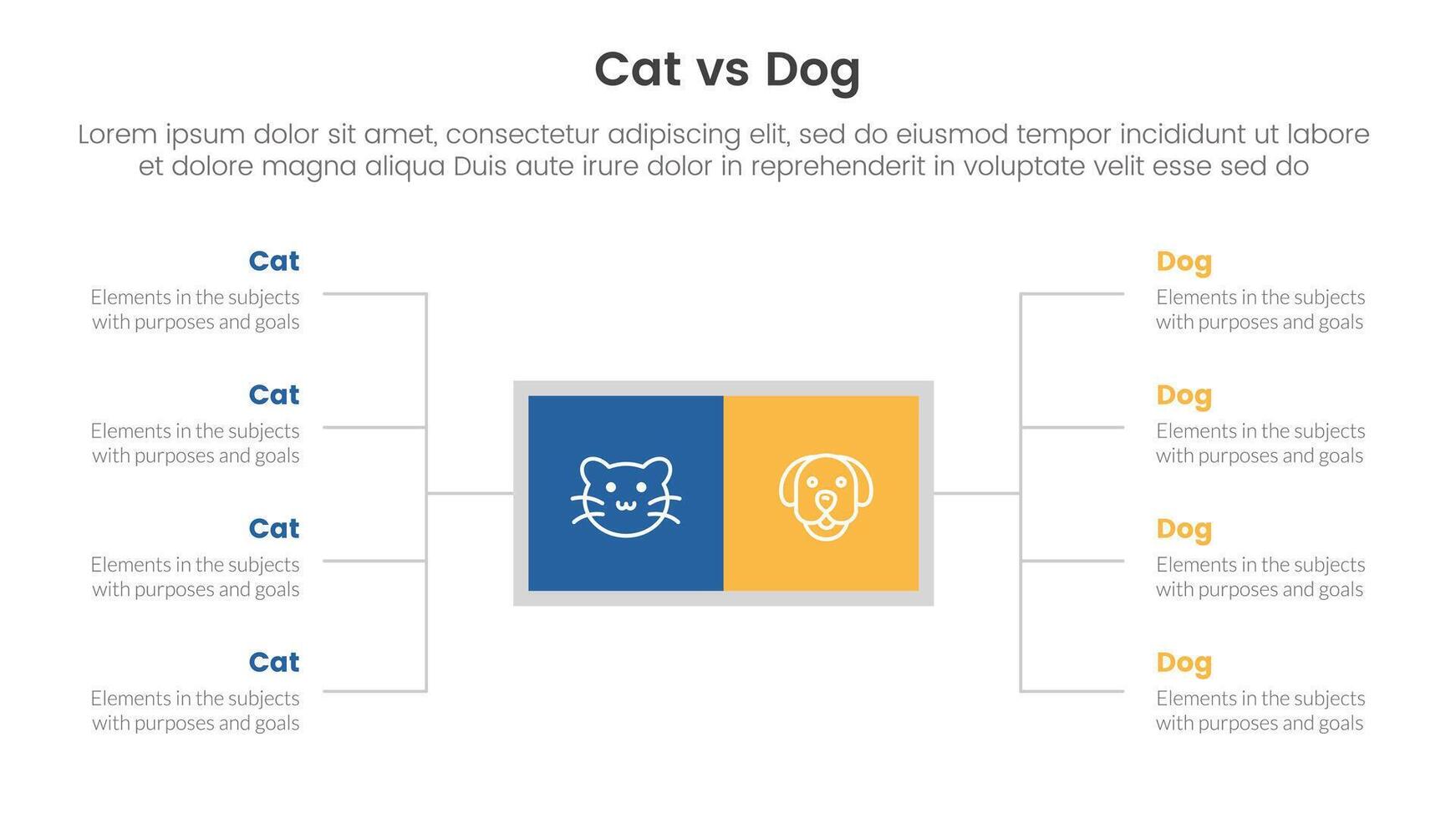 Cat vs Dog

Lorem ipsum dolor sit amet, consectetur adipiscing elit, sed do eiusmod tempor incididunt ut labore et dolore magna aliqua Duis aute irure dolor in reprehenderit in voluptate velit esse sed do

Cat
Elements in the subjects with purposes and goals

Cat
Elements in the subjects with purposes and goals

Cat
Elements in the subjects with purposes and goals

Cat
Elements in the subjects with purposes and goals

Dog
Elements in the subjects with purposes and goals

Dog
Elements in the subjects with purposes and goals

Dog
Elements in the subjects with purposes and goals

Dog
Elements in the subjects with purposes and goals