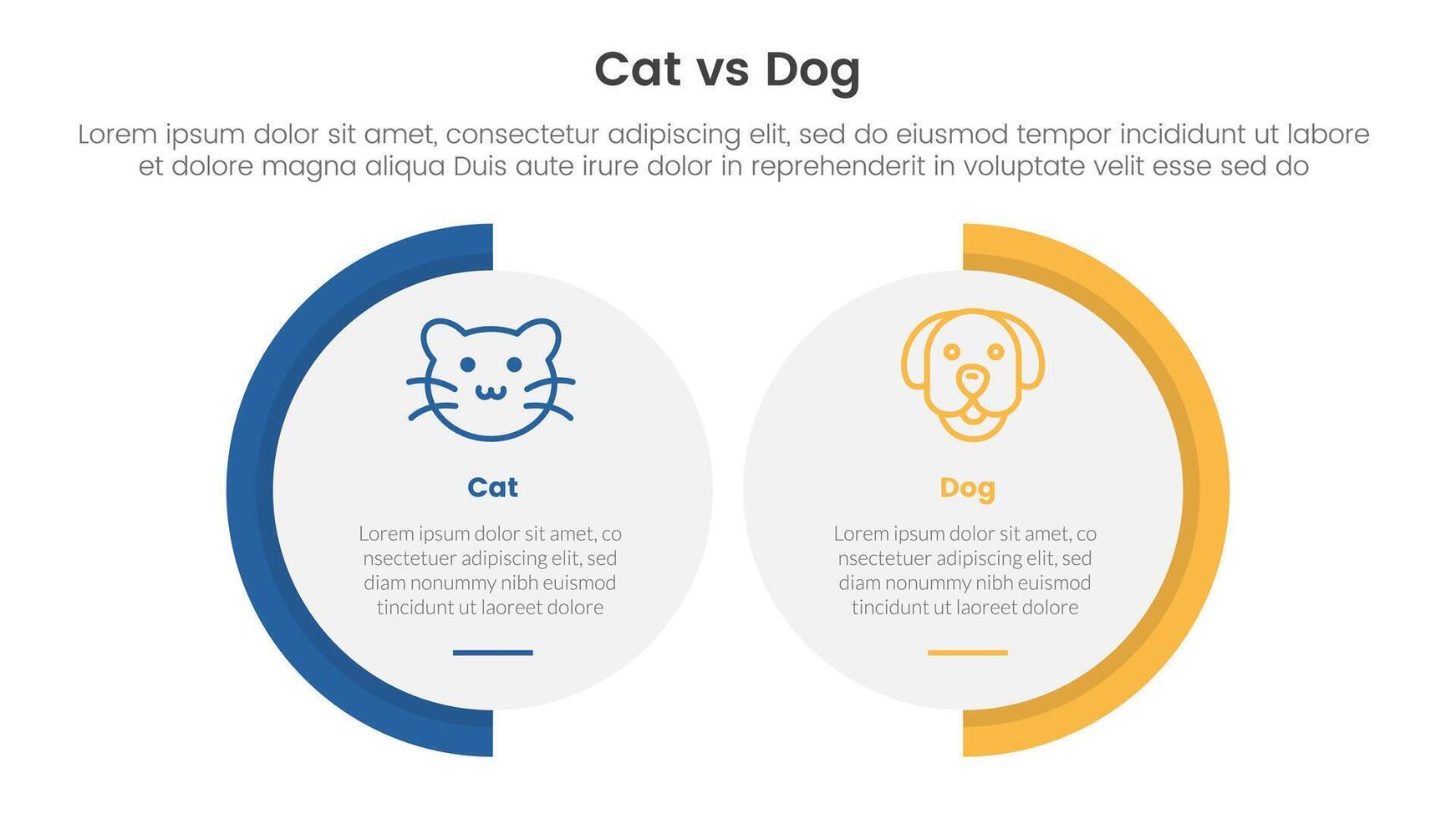 Cat vs Dog

Lorem ipsum dolor sit amet, consectetur adipiscing elit, sed do eiusmod tempor incididunt ut labore et dolore magna aliqua Duis aute irure dolor in reprehenderit in voluptate velit esse sed do

Cat

Lorem ipsum dolor sit amet, co nsectetuer adipiscing elit, sed diam nonummy nibh euismod tincidunt ut laoreet dolore

Dog

Lorem ipsum dolor sit amet, co nsectetuer adipiscing elit, sed diam nonummy nibh euismod tincidunt ut laoreet dolore