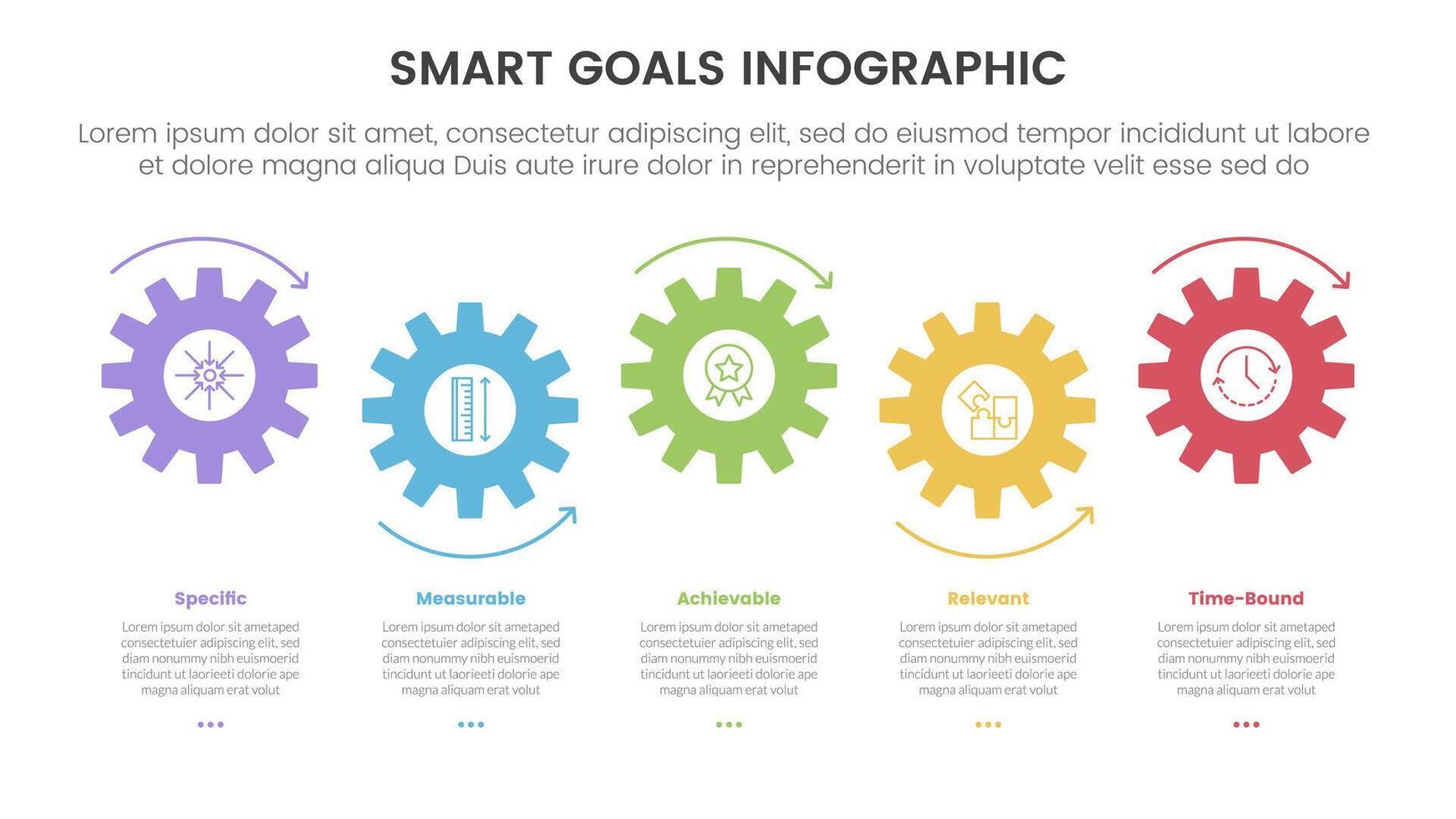 SMART GOALS INFOGRAPHIC

Lorem ipsum dolor sit amet, consectetur adipiscing elit, sed do eiusmod tempor incididunt ut labore et dolore magna aliqua Duis aute irure dolor in reprehenderit in voluptate velit esse sed do

Specific

Lorem ipsum dolor sit ametaped consectetuier adipiscing elit, sed diam nonummy nibh euismoerid tincidunt ut laorieeti dolorie ape magna aliquam erat volut

Measurable

Lorem ipsum dolor sit ametaped consectetuier adipiscing elit, sed diam nonummy nibh euismoerid tincidunt ut laorieeti dolorie ape magna aliquam erat volut

Achievable

Lorem ipsum dolor sit ametaped consectetuier adipiscing elit, sed diam nonummy nibh euismoerid tincidunt ut laorieeti dolorie ape magna aliquam erat volut

Relevant

Lorem ipsum dolor sit ametaped consectetuier adipiscing elit, sed diam nonummy nibh euismoerid tincidunt ut laorieeti dolorie ape magna aliquam erat volut

Time-Bound

Lorem ipsum dolor sit ametaped consectetuier adipiscing elit, sed diam nonummy nibh euismoerid tincidunt ut laorieeti dolorie ape magna aliquam erat volut