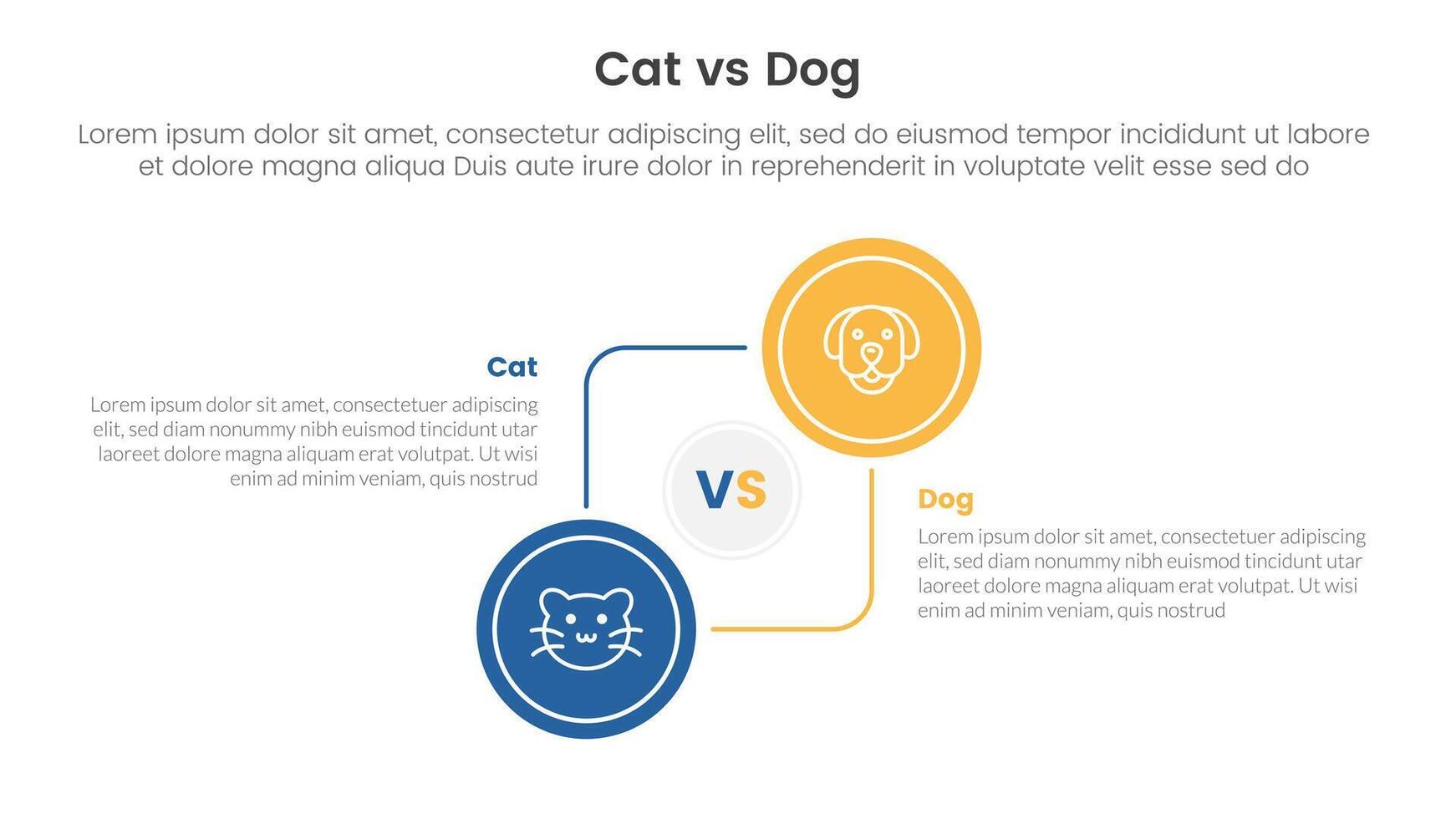 Cat vs Dog

Lorem ipsum dolor sit amet, consectetur adipiscing elit, sed do eiusmod tempor incididunt ut labore et dolore magna aliqua Duis aute irure dolor in reprehenderit in voluptate velit esse sed do

Cat

Lorem ipsum dolor sit amet, consectetuer adipiscing elit, sed diam nonummy nibh euismod tincidunt utar laoreet dolore magna aliquam erat volutpat. Ut wisi enim ad minim veniam, quis nostrud

VS

Dog

Lorem ipsum dolor sit amet, consectetuer adipiscing elit, sed diam nonummy nibh euismod tincidunt utar laoreet dolore magna aliquam erat volutpat. Ut wisi enim ad minim veniam, quis nostrud