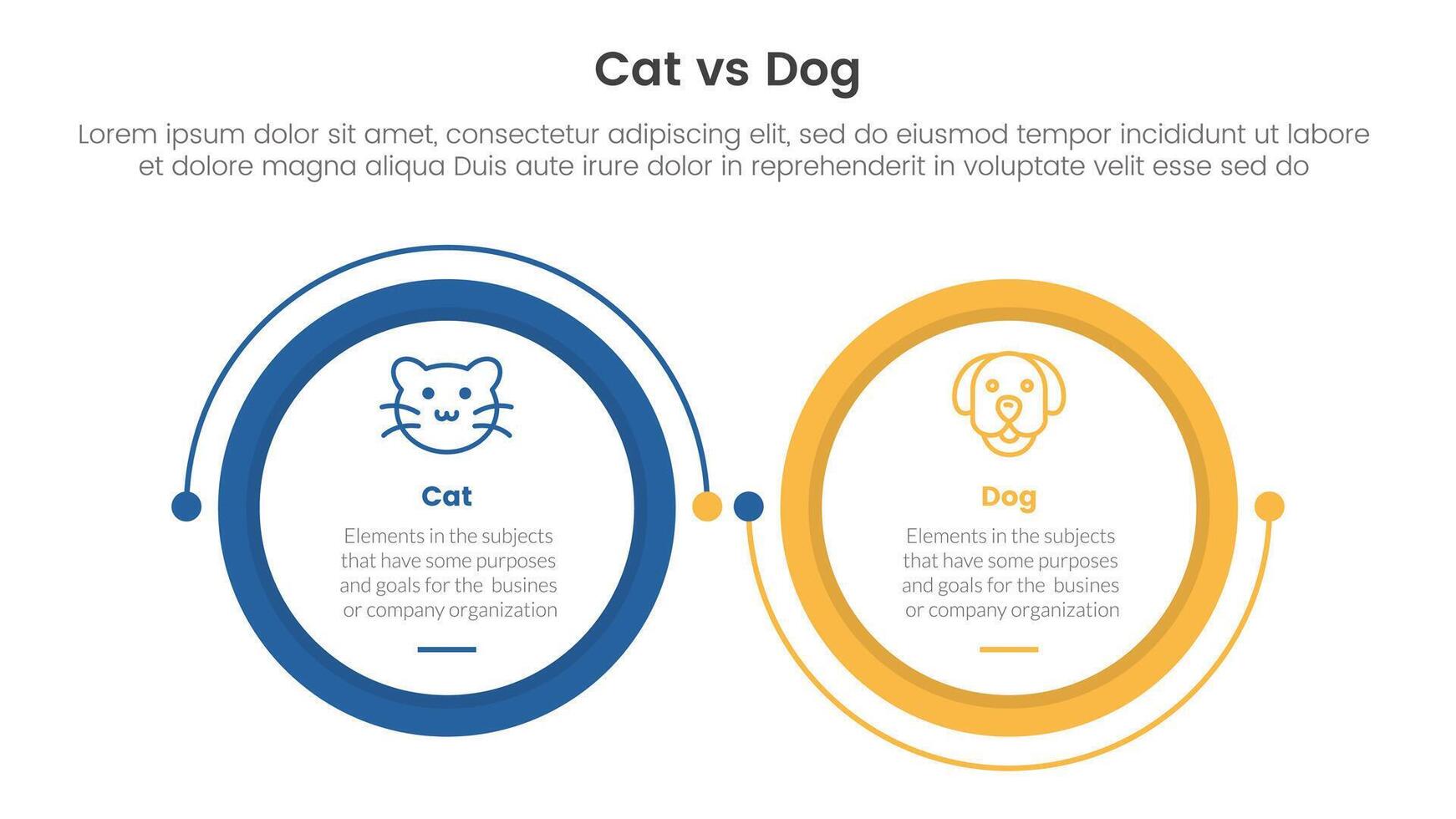 Cat vs Dog

Lorem ipsum dolor sit amet, consectetur adipiscing elit, sed do eiusmod tempor incididunt ut labore et dolore magna aliqua Duis aute irure dolor in reprehenderit in voluptate velit esse sed do

Cat

Elements in the subjects that have some purposes and goals for the busines or company organization

Dog

Elements in the subjects that have some purposes and goals for the busines or company organization