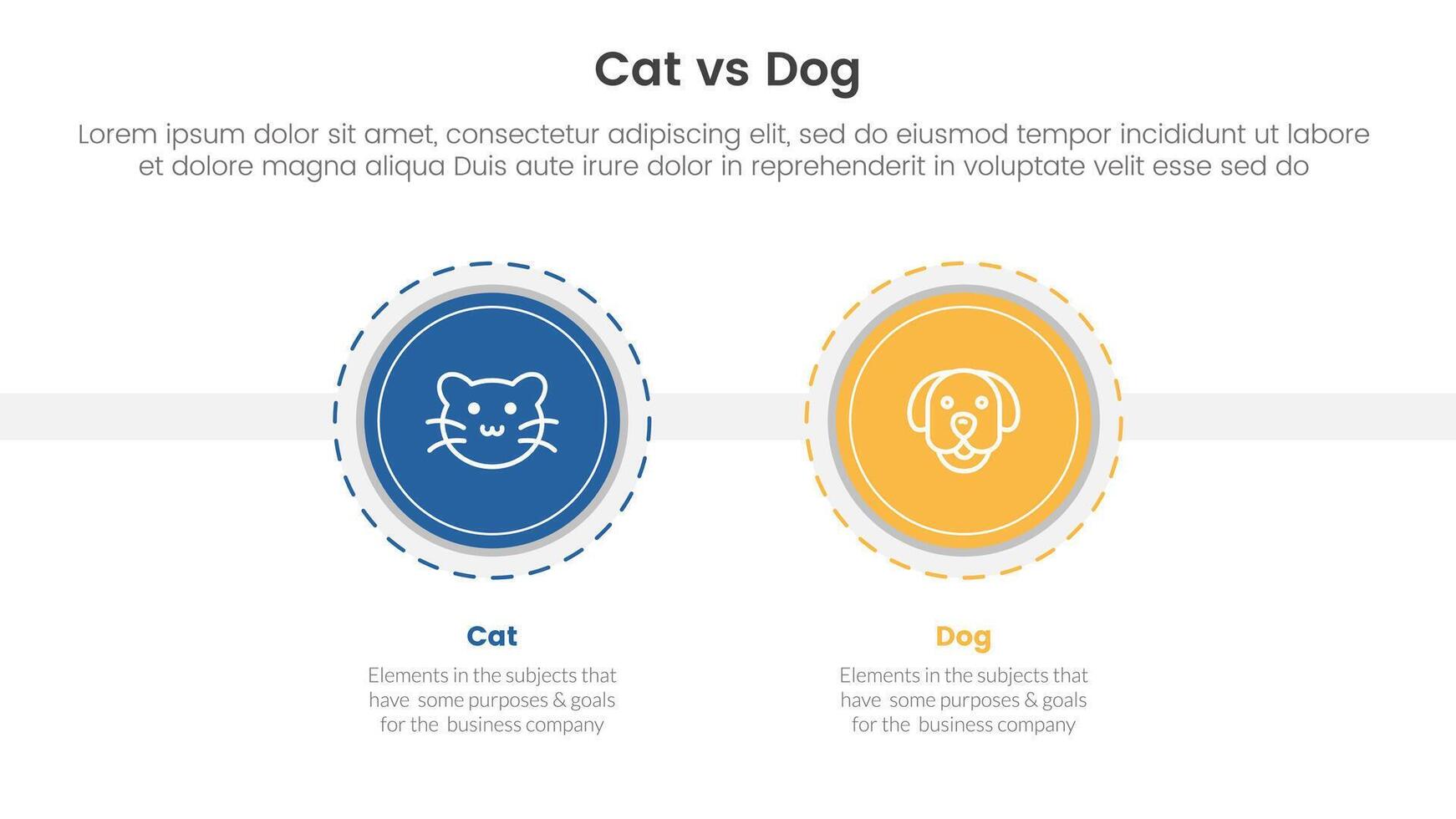 Cat vs Dog

Lorem ipsum dolor sit amet, consectetur adipiscing elit, sed do eiusmod tempor incididunt ut labore et dolore magna aliqua Duis aute irure dolor in reprehenderit in voluptate velit esse sed do

Cat

Elements in the subjects that have some purposes & goals for the business company

Dog

Elements in the subjects that have some purposes & goals for the business company