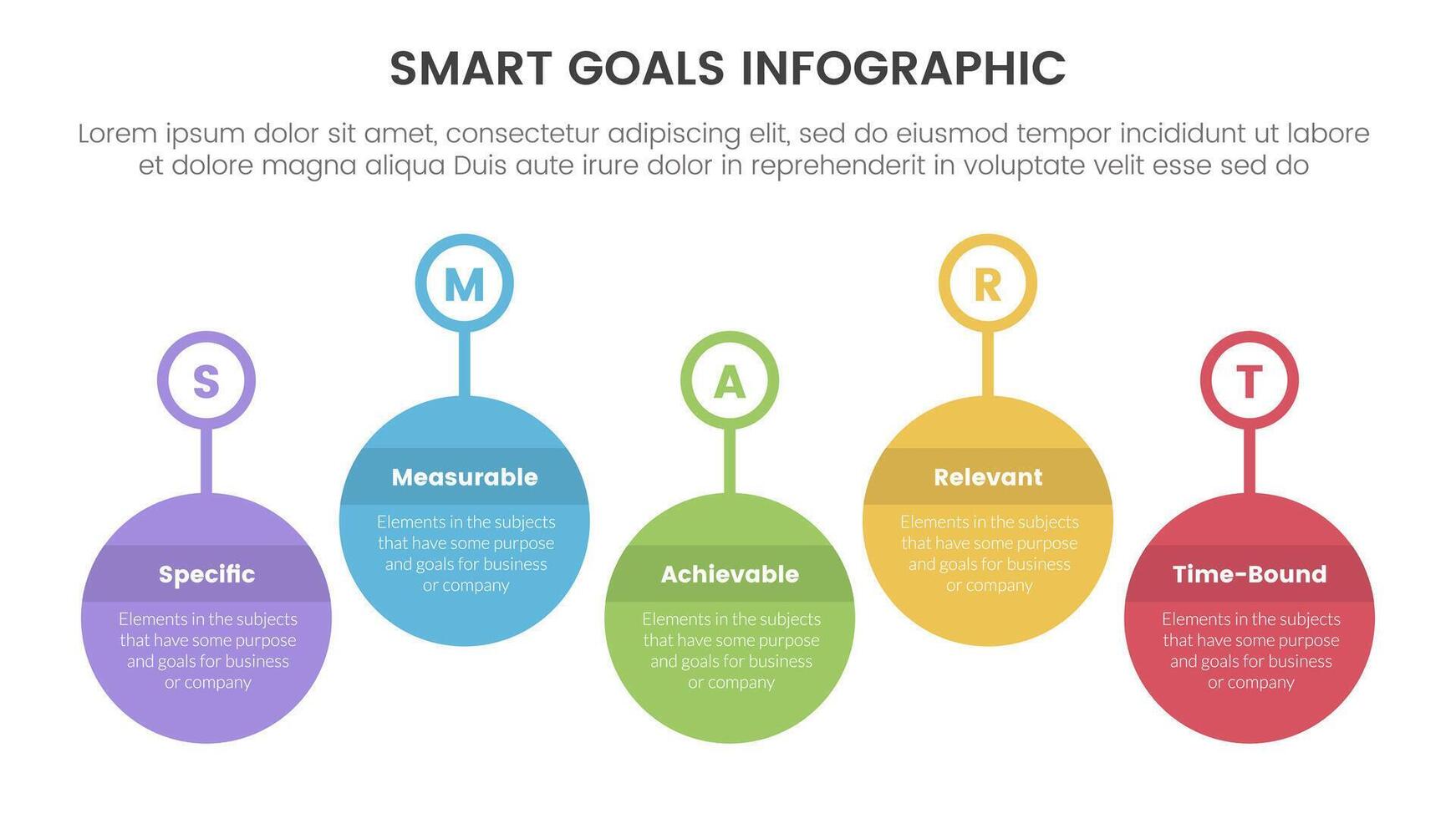 SMART GOALS INFOGRAPHIC

Lorem ipsum dolor sit amet, consectetur adipiscing elit, sed do eiusmod tempor incididunt ut labore et dolore magna aliqua Duis aute irure dolor in reprehenderit in voluptate velit esse sed do

S

Specific

Elements in the subjects that have some purpose and goals for business or company

M

Measurable

Elements in the subjects that have some purpose and goals for business or company

A

Achievable

Elements in the subjects that have some purpose and goals for business or company

R

Relevant

Elements in the subjects that have some purpose and goals for business or company

T

Time-Bound

Elements in the subjects that have some purpose and goals for business or company