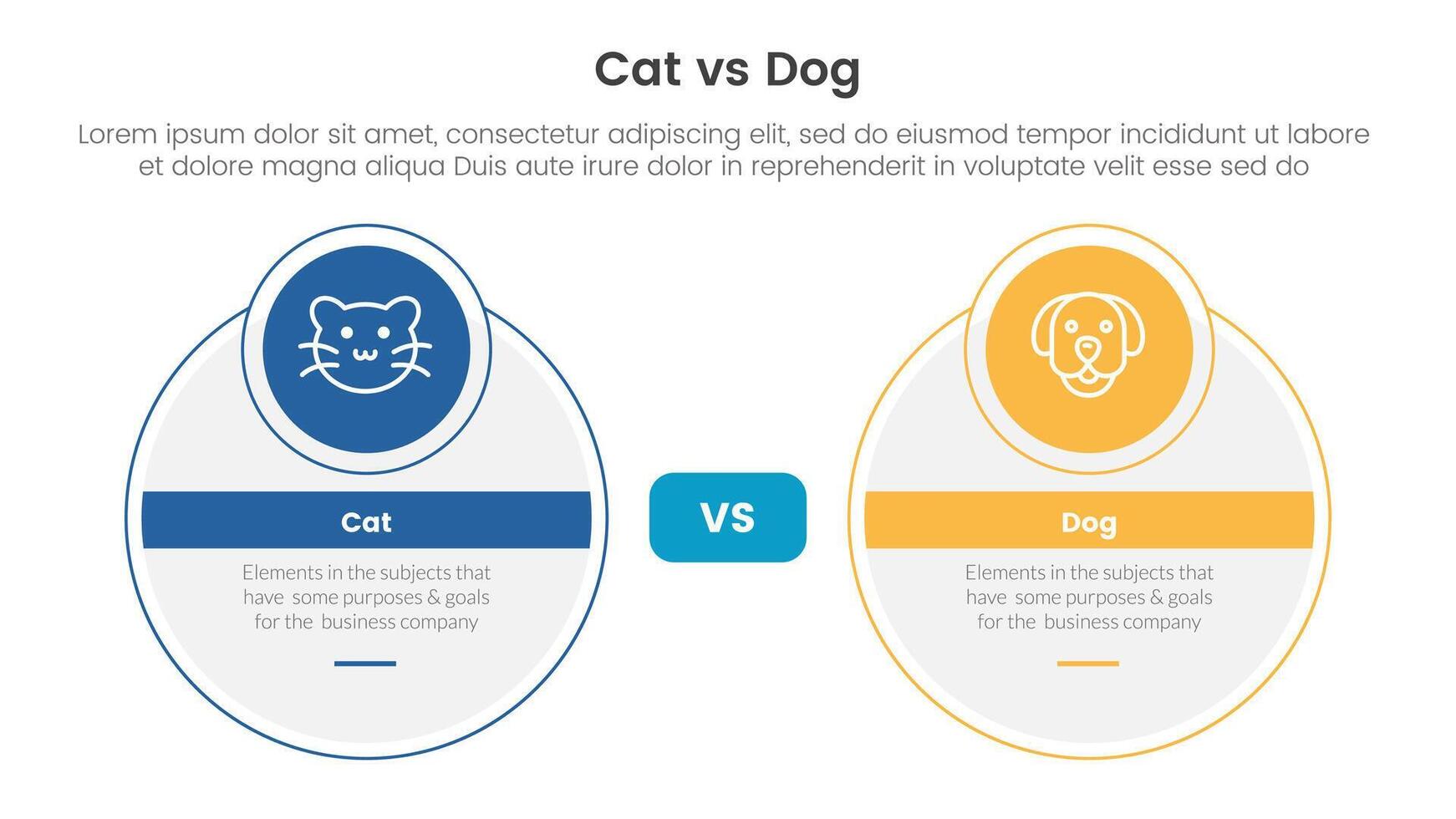 Cat vs Dog

Lorem ipsum dolor sit amet, consectetur adipiscing elit, sed do eiusmod tempor incididunt ut labore et dolore magna aliqua Duis aute irure dolor in reprehenderit in voluptate velit esse sed do

Cat

Elements in the subjects that have some purposes & goals for the business company

VS

Dog

Elements in the subjects that have some purposes & goals for the business company