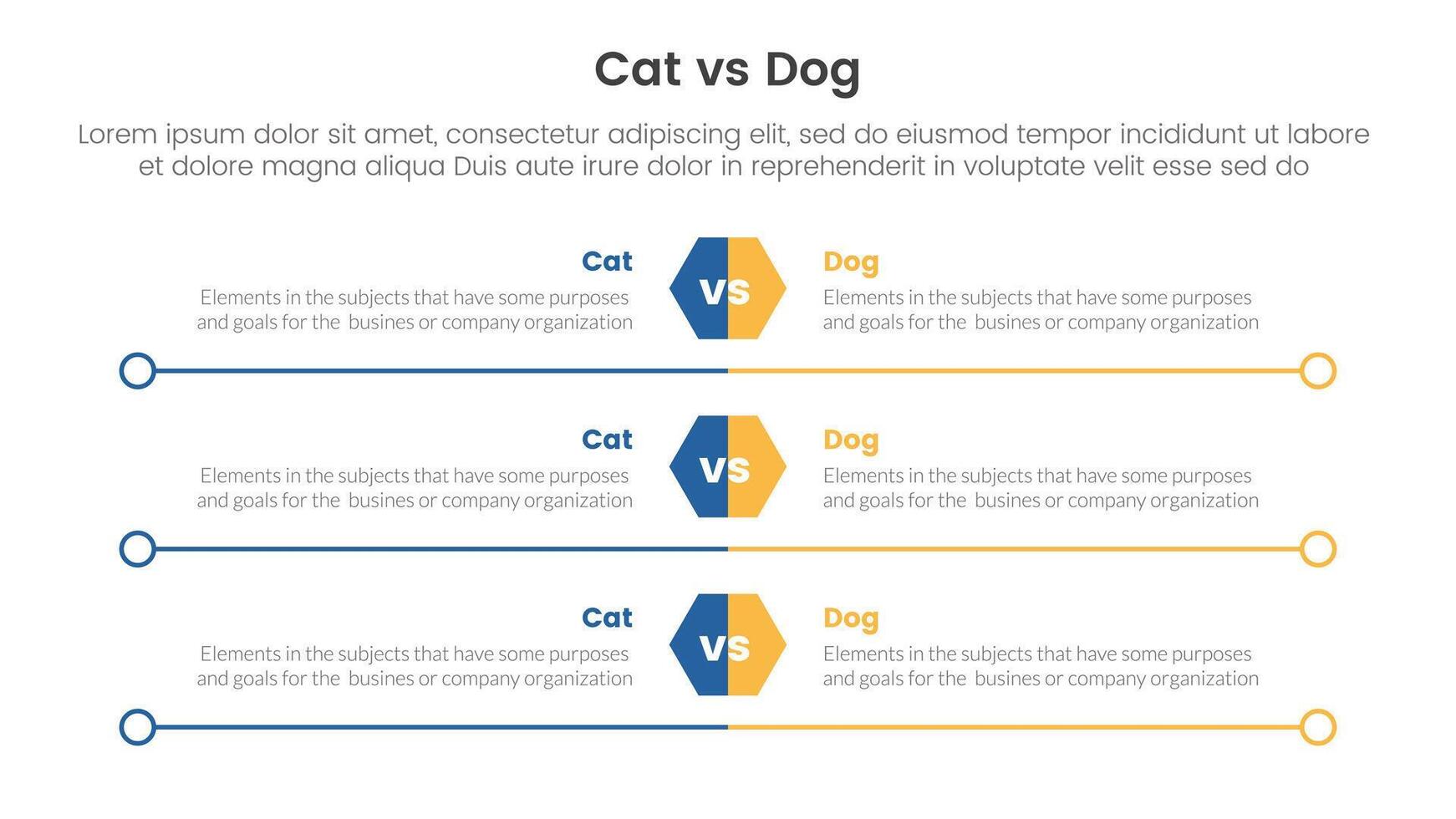 Cat vs Dog

Lorem ipsum dolor sit amet, consectetur adipiscing elit, sed do eiusmod tempor incididunt ut labore et dolore magna aliqua Duis aute irure dolor in reprehenderit in voluptate velit esse sed do

Cat
Elements in the subjects that have some purposes and goals for the busines or company organization

VS

Dog
Elements in the subjects that have some purposes and goals for the busines or company organization

Cat
Elements in the subjects that have some purposes and goals for the busines or company organization

VS

Dog
Elements in the subjects that have some purposes and goals for the busines or company organization

Cat
Elements in the subjects that have some purposes and goals for the busines or company organization

VS

Dog
Elements in the subjects that have some purposes and goals for the busines or company organization