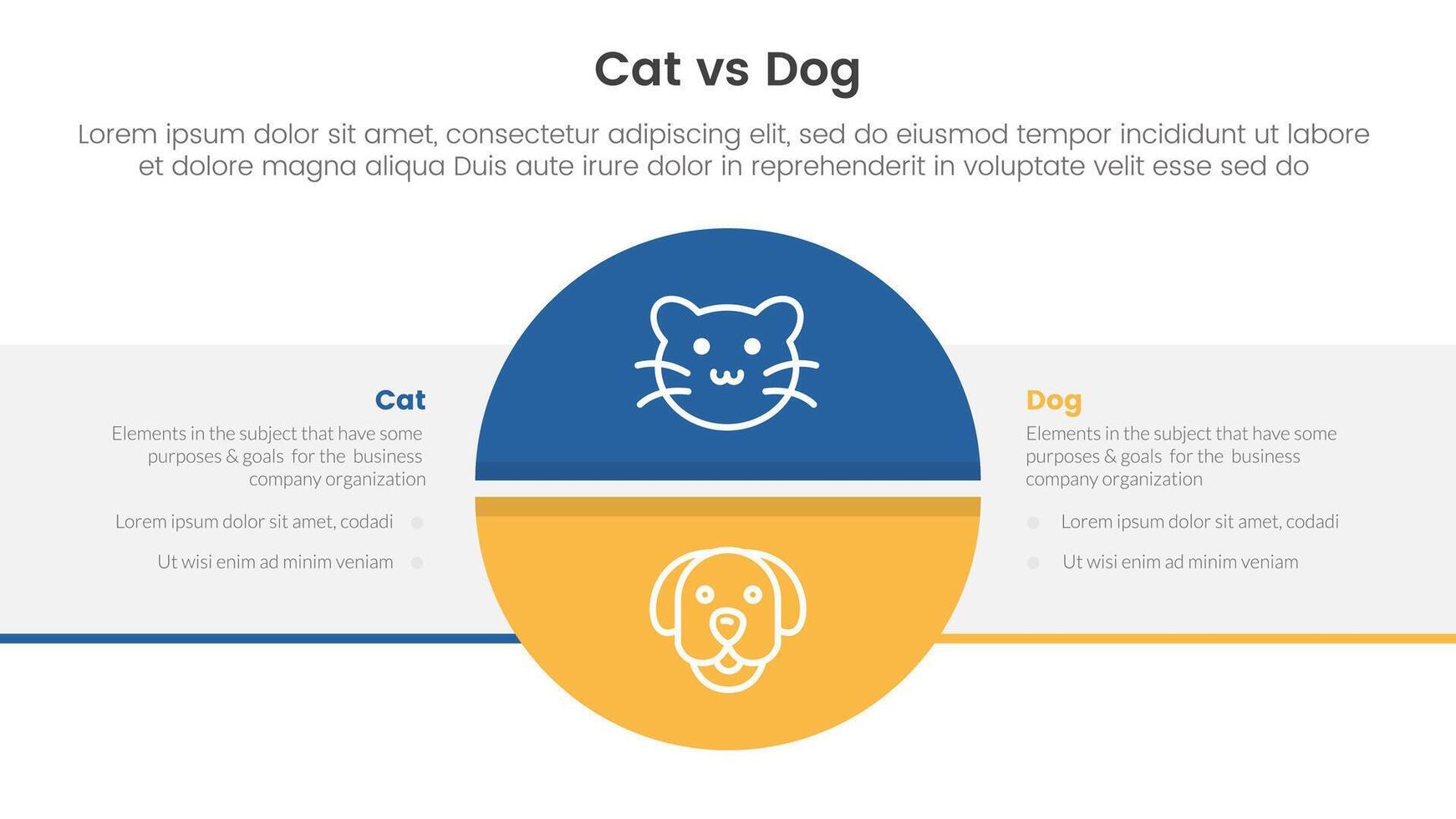 Cat vs Dog

Lorem ipsum dolor sit amet, consectetur adipiscing elit, sed do eiusmod tempor incididunt ut labore et dolore magna aliqua Duis aute irure dolor in reprehenderit in voluptate velit esse sed do

Cat

Elements in the subject that have some purposes & goals for the business company organization

Lorem ipsum dolor sit amet, codadi

Ut wisi enim ad minim veniam

Dog

Elements in the subject that have some purposes & goals for the business company organization

Lorem ipsum dolor sit amet, codadi

Ut wisi enim ad minim veniam