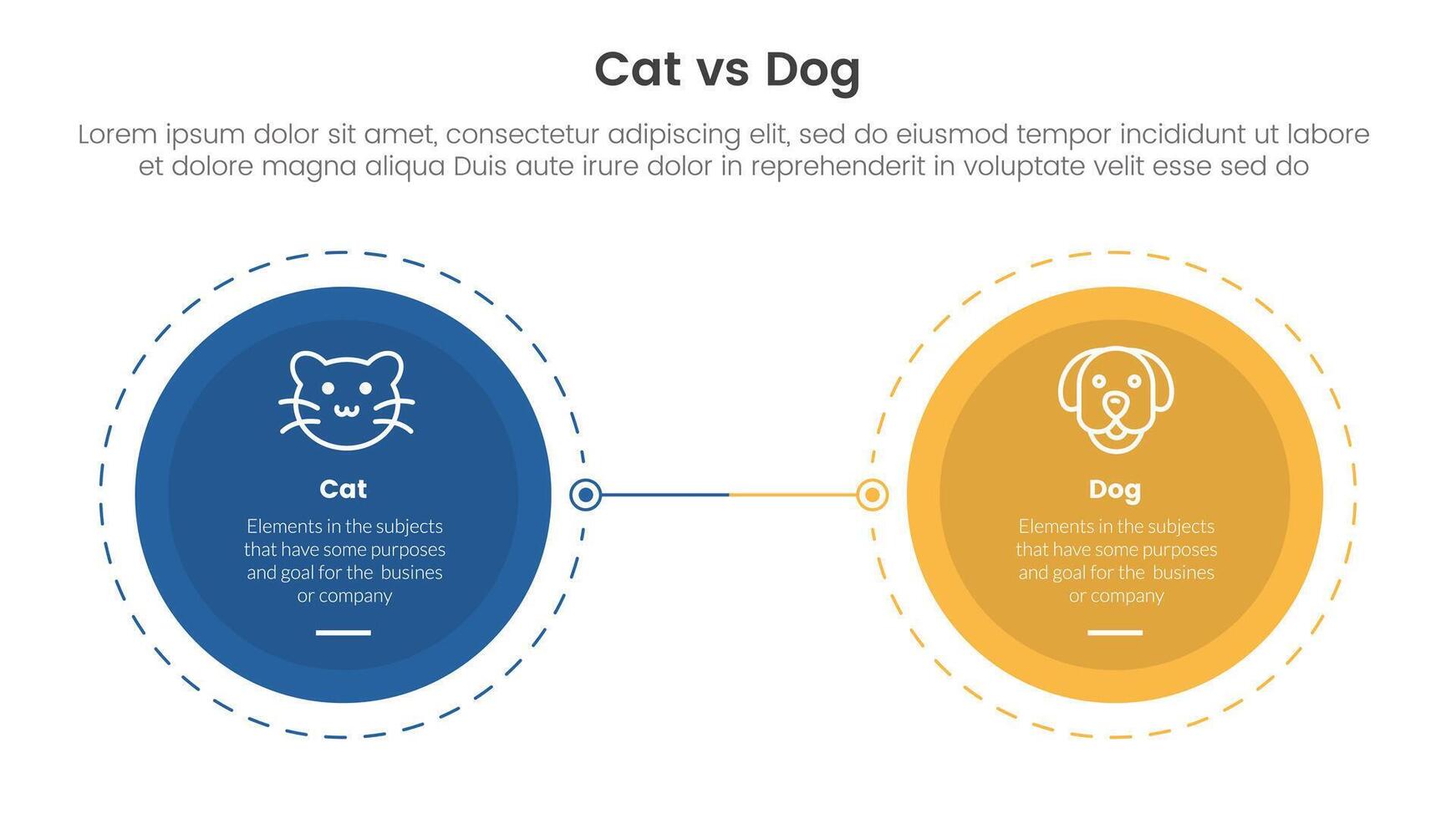 Cat vs Dog

Lorem ipsum dolor sit amet, consectetur adipiscing elit, sed do eiusmod tempor incididunt ut labore et dolore magna aliqua Duis aute irure dolor in reprehenderit in voluptate velit esse sed do

Cat

Elements in the subjects that have some purposes and goal for the busines or company

Dog

Elements in the subjects that have some purposes and goal for the busines or company