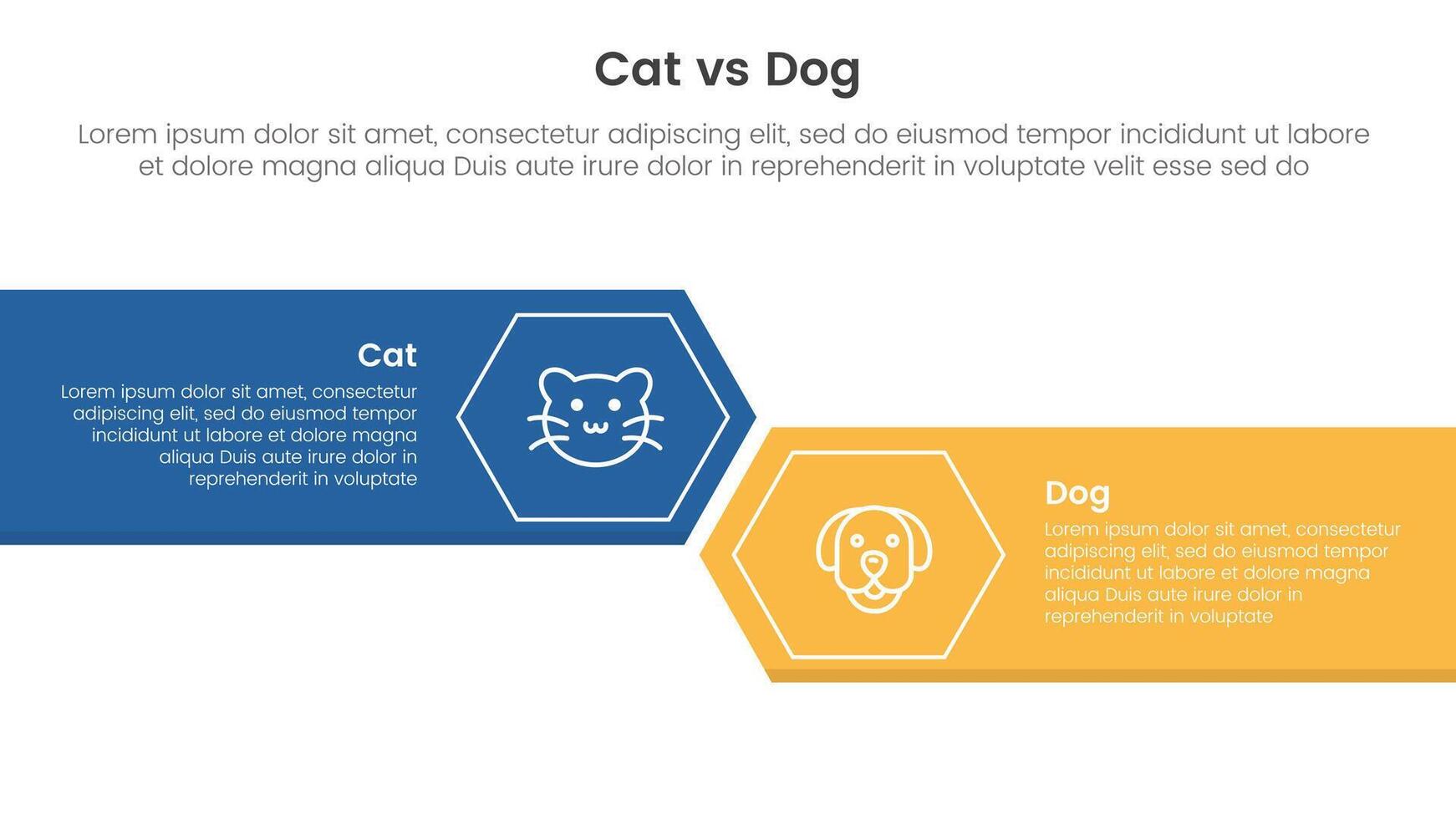 Cat vs Dog

Lorem ipsum dolor sit amet, consectetur adipiscing elit, sed do eiusmod tempor incididunt ut labore et dolore magna aliqua Duis aute irure dolor in reprehenderit in voluptate velit esse sed do

Cat

Lorem ipsum dolor sit amet, consectetur adipiscing elit, sed do eiusmod tempor incididunt ut labore et dolore magna aliqua Duis aute irure dolor in reprehenderit in voluptate

Dog

Lorem ipsum dolor sit amet, consectetur adipiscing elit, sed do eiusmod tempor incididunt ut labore et dolore magna aliqua Duis aute irure dolor in reprehenderit in voluptate