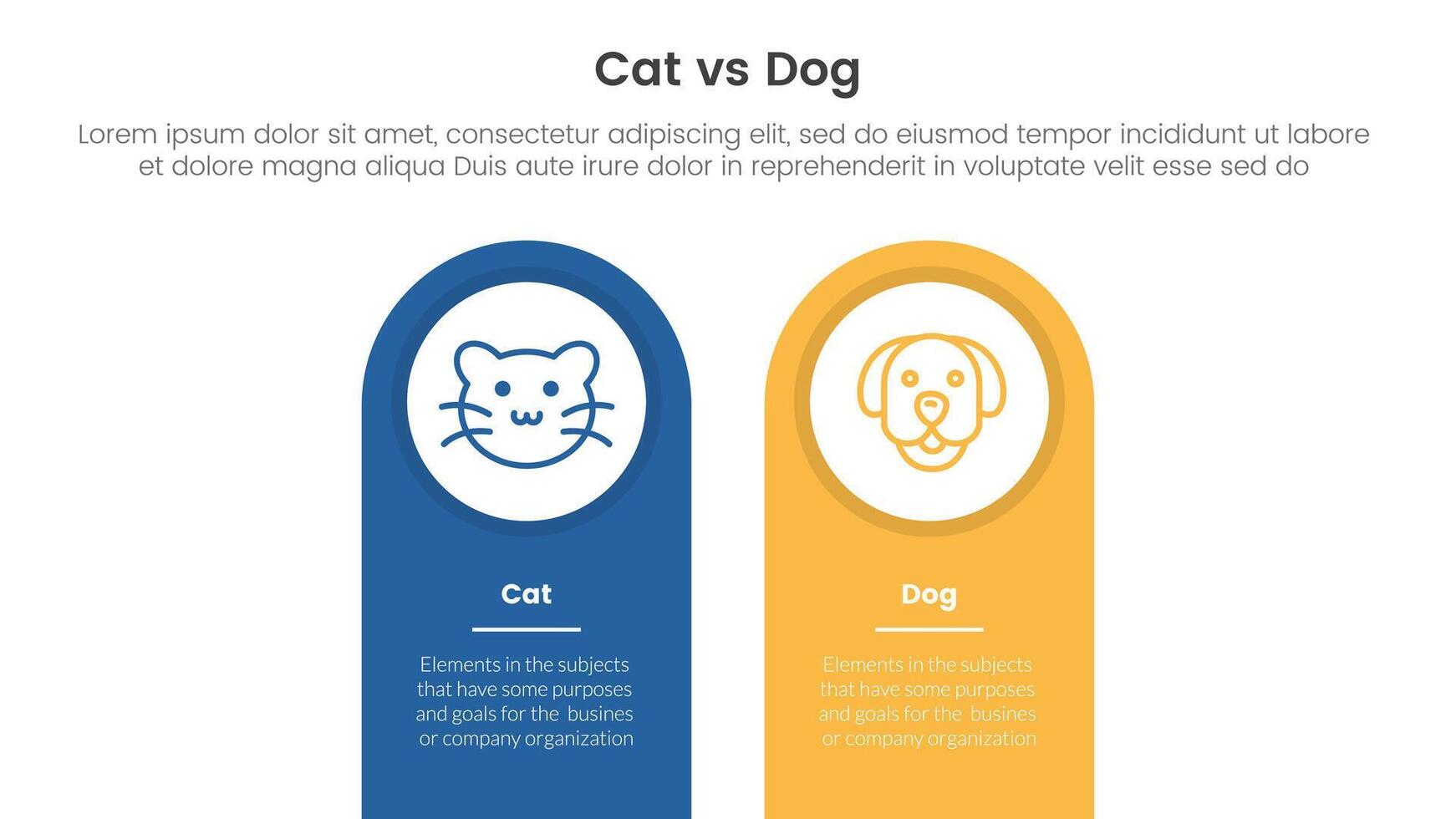 Cat vs Dog

Lorem ipsum dolor sit amet, consectetur adipiscing elit, sed do eiusmod tempor incididunt ut labore et dolore magna aliqua Duis aute irure dolor in reprehenderit in voluptate velit esse sed do

Cat

Elements in the subjects that have some purposes and goals for the busines or company organization

Dog

Elements in the subjects that have some purposes and goals for the busines or company organization