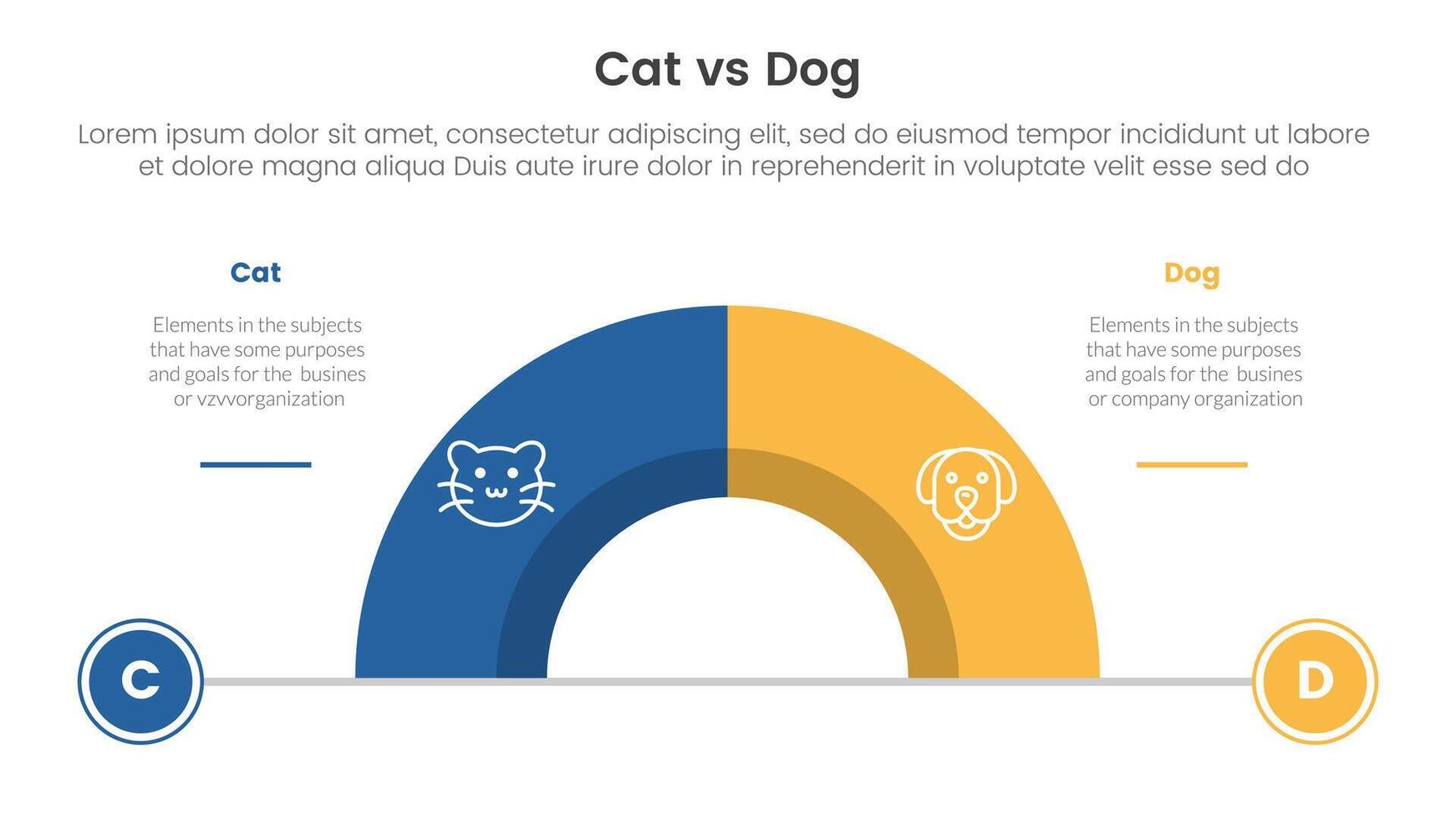 Cat vs Dog

Lorem ipsum dolor sit amet, consectetur adipiscing elit, sed do eiusmod tempor incididunt ut labore et dolore magna aliqua Duis aute irure dolor in reprehenderit in voluptate velit esse sed do

Cat

Elements in the subjects that have some purposes and goals for the busines or vzvvorganization

Dog

Elements in the subjects that have some purposes and goals for the busines or company organization

C

D