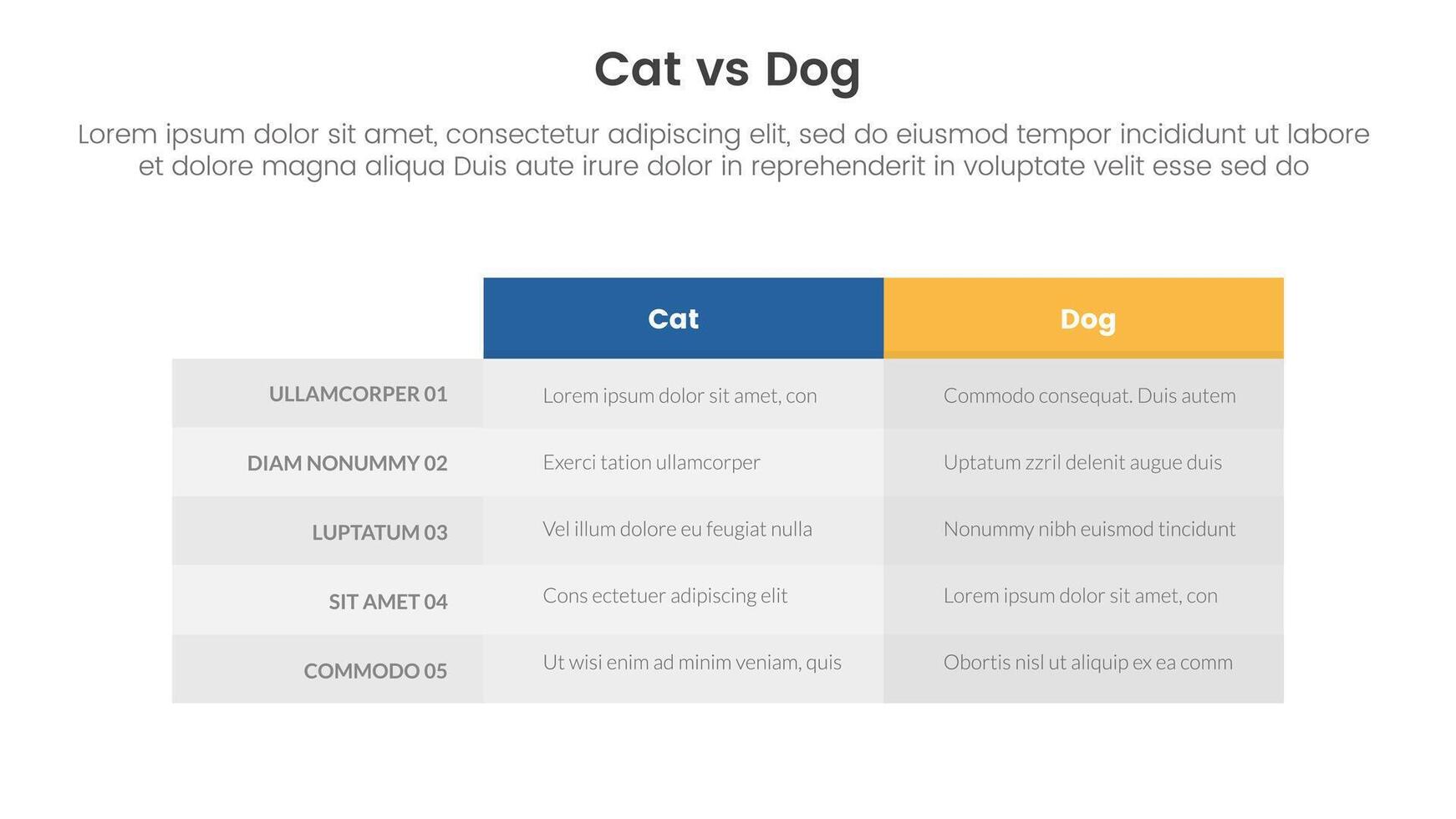 Cat vs Dog

Lorem ipsum dolor sit amet, consectetur adipiscing elit, sed do eiusmod tempor incididunt ut labore et dolore magna aliqua Duis aute irure dolor in reprehenderit in voluptate velit esse sed do

| | Cat | Dog |
|---|---|---|
| ULLAMCORPER 01 | Lorem ipsum dolor sit amet, con | Commodo consequat. Duis autem |
| DIAM NONUMMY 02 | Exerci tation ullamcorper | Uptatum zzril delenit augue duis |
| LUPTATUM 03 | Vel illum dolore eu feugiat nulla | Nonummy nibh euismod tincidunt |
| SIT AMET 04 | Cons ectetuer adipiscing elit | Lorem ipsum dolor sit amet, con |
| COMMODO 05 | Ut wisi enim ad minim veniam, quis | Obortis nisl ut aliquip ex ea comm |