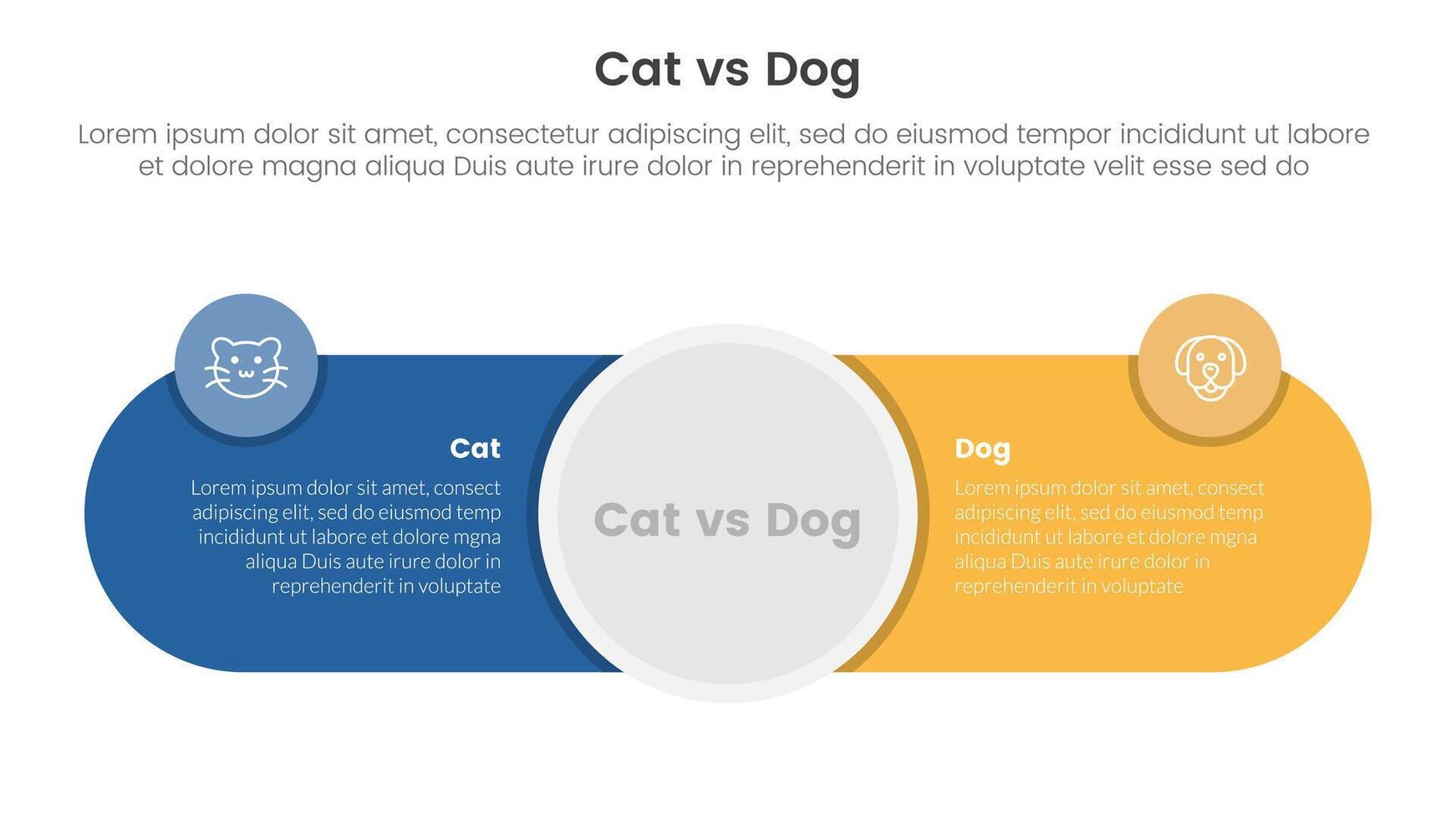 Cat vs Dog

Lorem ipsum dolor sit amet, consectetur adipiscing elit, sed do eiusmod tempor incididunt ut labore et dolore magna aliqua Duis aute irure dolor in reprehenderit in voluptate velit esse sed do

Cat

Lorem ipsum dolor sit amet, consect adipiscing elit, sed do eiusmod temp incididunt ut labore et dolore mgna aliqua Duis aute irure dolor in reprehenderit in voluptate

Cat vs Dog

Dog

Lorem ipsum dolor sit amet, consect adipiscing elit, sed do eiusmod temp incididunt ut labore et dolore mgna aliqua Duis aute irure dolor in reprehenderit in voluptate