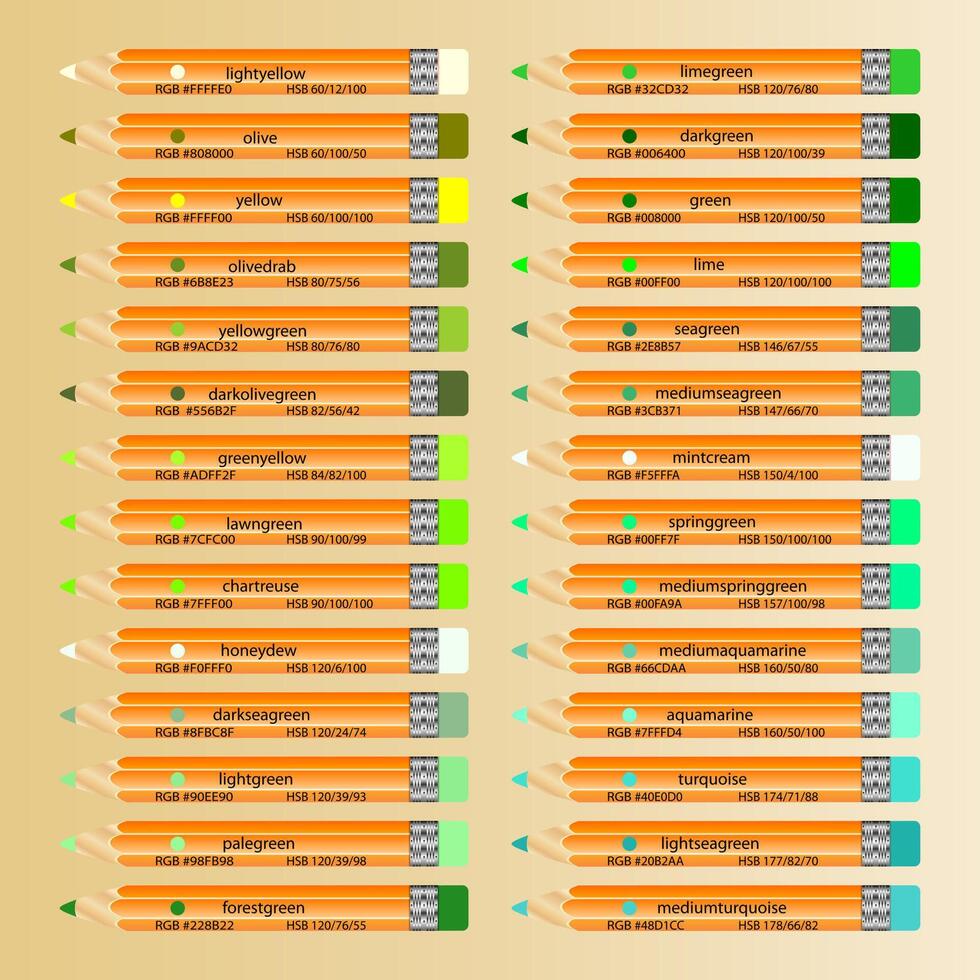 lightyellow
RGB #FFFFE0 HSB 60/12/100

olive
RGB #808000 HSB 60/100/50

yellow
RGB #FFFF00 HSB 60/100/100

olivedrab
RGB #6B8E23 HSB 80/75/56

yellowgreen
RGB #9ACD32 HSB 80/76/80

darkolivegreen
RGB #556B2F HSB 82/56/42

greenyellow
RGB #ADFF2F HSB 84/82/100

lawngreen
RGB #7CFC00 HSB 90/100/99

chartreuse
RGB #7FFF00 HSB 90/100/100

honeydew
RGB #F0FFF0 HSB 120/6/100

darkseagreen
RGB #8FBC8F HSB 120/24/74

lightgreen
RGB #90EE90 HSB 120/39/93

palegreen
RGB #98FB98 HSB 120/39/98

forestgreen
RGB #228B22 HSB 120/76/55

limegreen
RGB #32CD32 HSB 120/76/80

darkgreen
RGB #006400 HSB 120/100/39

green
RGB #008000 HSB 120/100/50

lime
RGB #00FF00 HSB 120/100/100

seagreen
RGB #2E8B57 HSB 146/67/55

mediumseagreen
RGB #3CB371 HSB 147/66/70

mintcream
RGB #F5FFFA HSB 150/4/100

springgreen
RGB #00FF7F HSB 150/100/100

mediumspringgreen
RGB #00FA9A HSB 157/100/98

mediumaquamarine
RGB #66CDAA HSB 160/50/80

aquamarine
RGB #7FFFD4 HSB 160/50/100

turquoise
RGB #40E0D0 HSB 174/71/88

lightseagreen
RGB #20B2AA HSB 177/82/70

mediumturquoise
RGB #48D1CC HSB 178/66/82