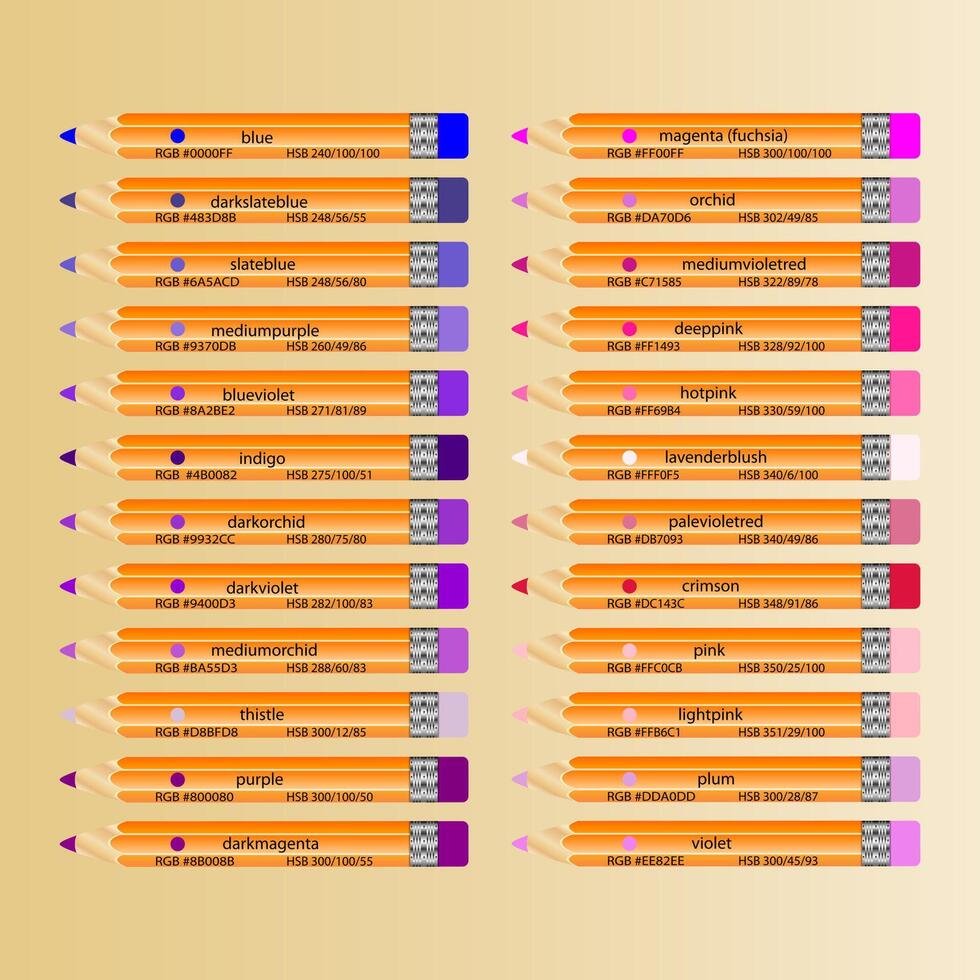 blue
RGB #0000FF HSB 240/100/100

darkslateblue
RGB #483D8B HSB 248/56/55

slateblue
RGB #6A5ACD HSB 248/56/80

mediumpurple
RGB #9370DB HSB 260/49/86

blueviolet
RGB #8A2BE2 HSB 271/81/89

indigo
RGB #4B0082 HSB 275/100/51

darkorchid
RGB #9932CC HSB 280/75/80

darkviolet
RGB #9400D3 HSB 282/100/83

mediumorchid
RGB #BA55D3 HSB 288/60/83

thistle
RGB #D8BFD8 HSB 300/12/85

purple
RGB #800080 HSB 300/100/50

darkmagenta
RGB #8B008B HSB 300/100/55

magenta (fuchsia)
RGB #FF00FF HSB 300/100/100

orchid
RGB #DA70D6 HSB 302/49/85

mediumvioletred
RGB #C71585 HSB 322/89/78

deeppink
RGB #FF1493 HSB 328/92/100

hotpink
RGB #FF69B4 HSB 330/59/100

lavenderblush
RGB #FFF0F5 HSB 340/6/100

palevioletred
RGB #DB7093 HSB 340/49/86

crimson
RGB #DC143C HSB 348/91/86

pink
RGB #FFC0CB HSB 350/25/100

lightpink
RGB #FFB6C1 HSB 351/29/100

plum
RGB #DDA0DD HSB 300/28/87

violet
RGB #EE82EE HSB 300/45/93