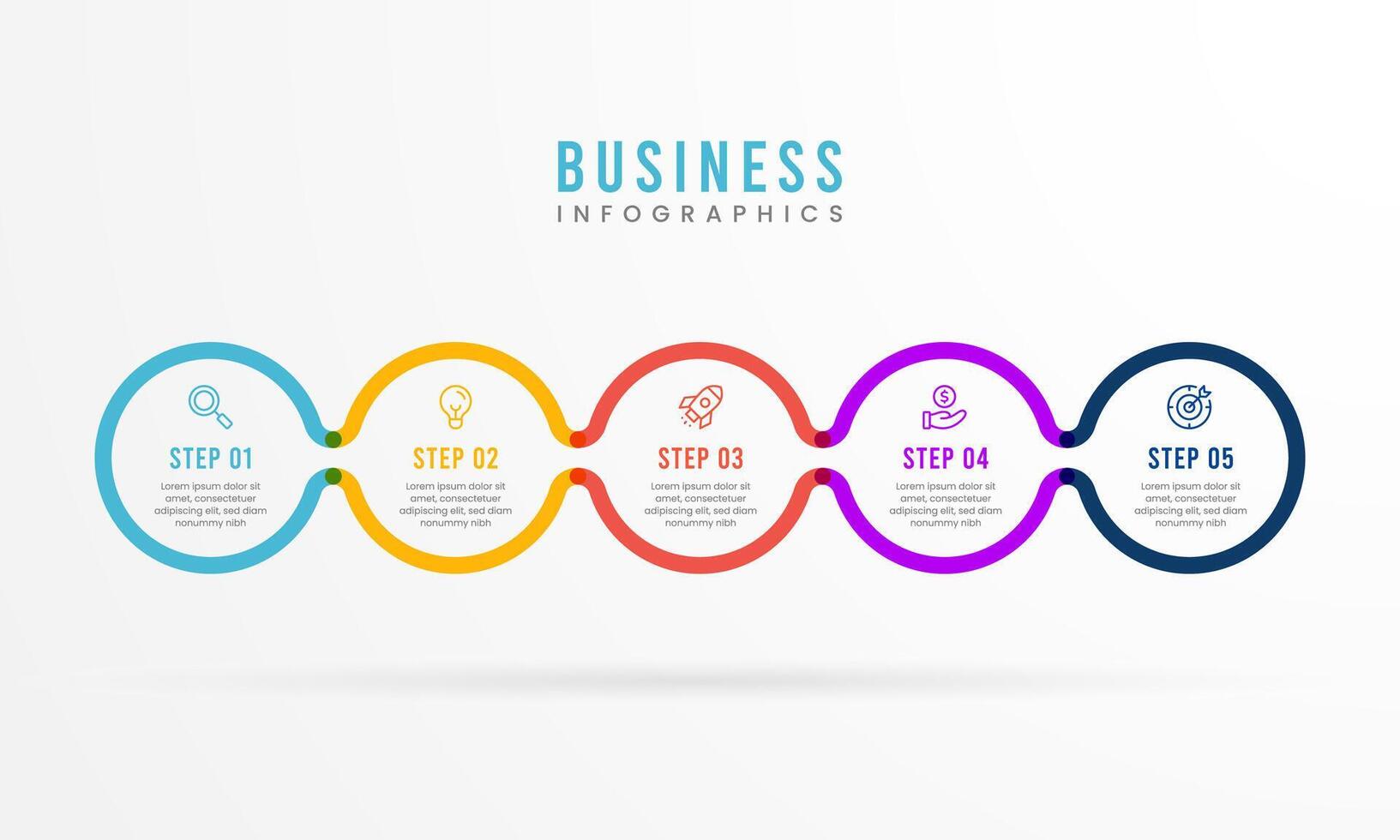 BUSINESS
INFOGRAPHICS

STEP 01
Lorem ipsum dolor sit amet, consectetuer adipiscing elit, sed diam nonummy nibh

STEP 02
Lorem ipsum dolor sit amet, consectetuer adipiscing elit, sed diam nonummy nibh

STEP 03
Lorem ipsum dolor sit amet, consectetuer adipiscing elit, sed diam nonummy nibh

STEP 04
Lorem ipsum dolor sit amet, consectetuer adipiscing elit, sed diam nonummy nibh

STEP 05
Lorem ipsum dolor sit amet, consectetuer adipiscing elit, sed diam nonummy nibh