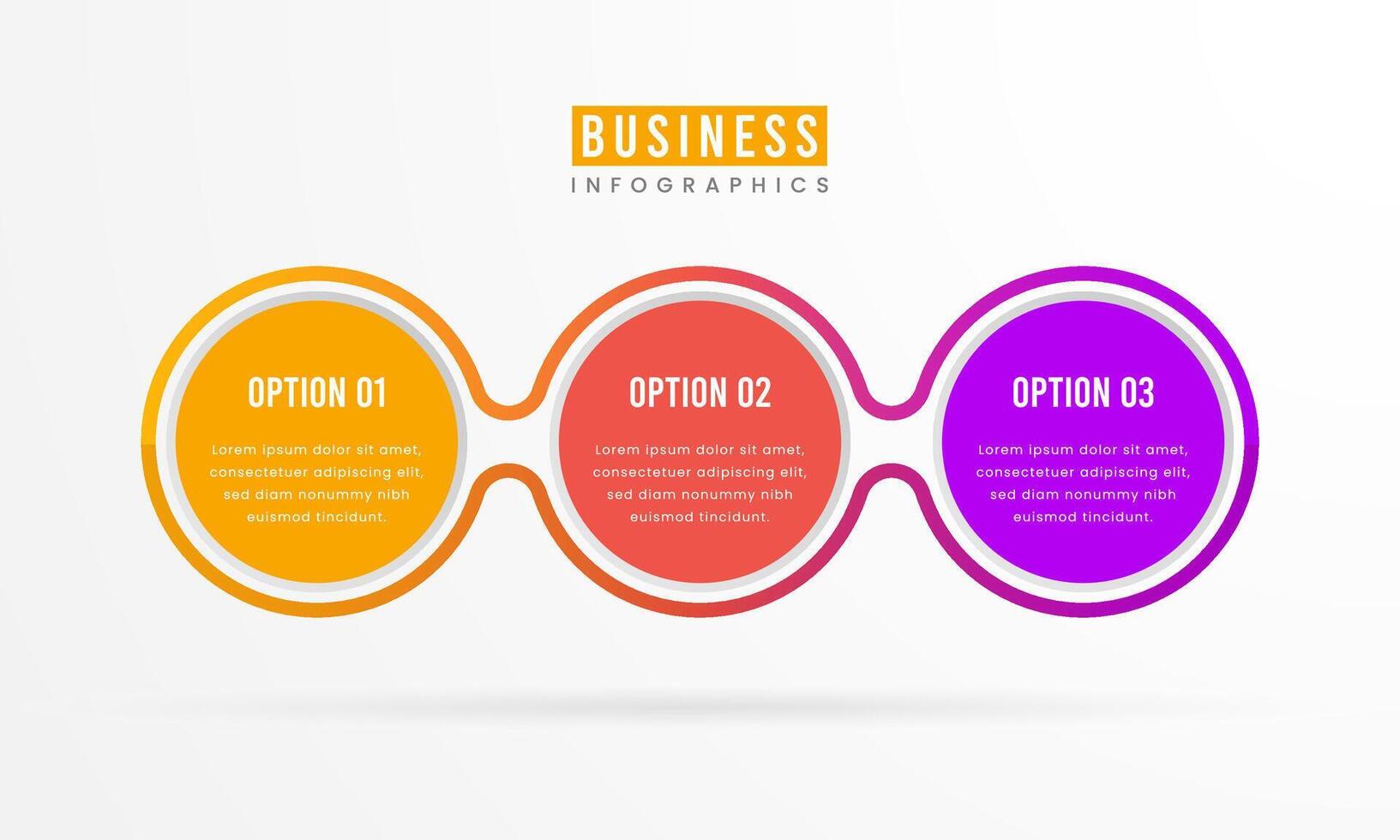 BUSINESS
INFOGRAPHICS

OPTION 01

Lorem ipsum dolor sit amet, consectetuer adipiscing elit, sed diam nonummy nibh euismod tincidunt.

OPTION 02

Lorem ipsum dolor sit amet, consectetuer adipiscing elit, sed diam nonummy nibh euismod tincidunt.

OPTION 03

Lorem ipsum dolor sit amet, consectetuer adipiscing elit, sed diam nonummy nibh euismod tincidunt.