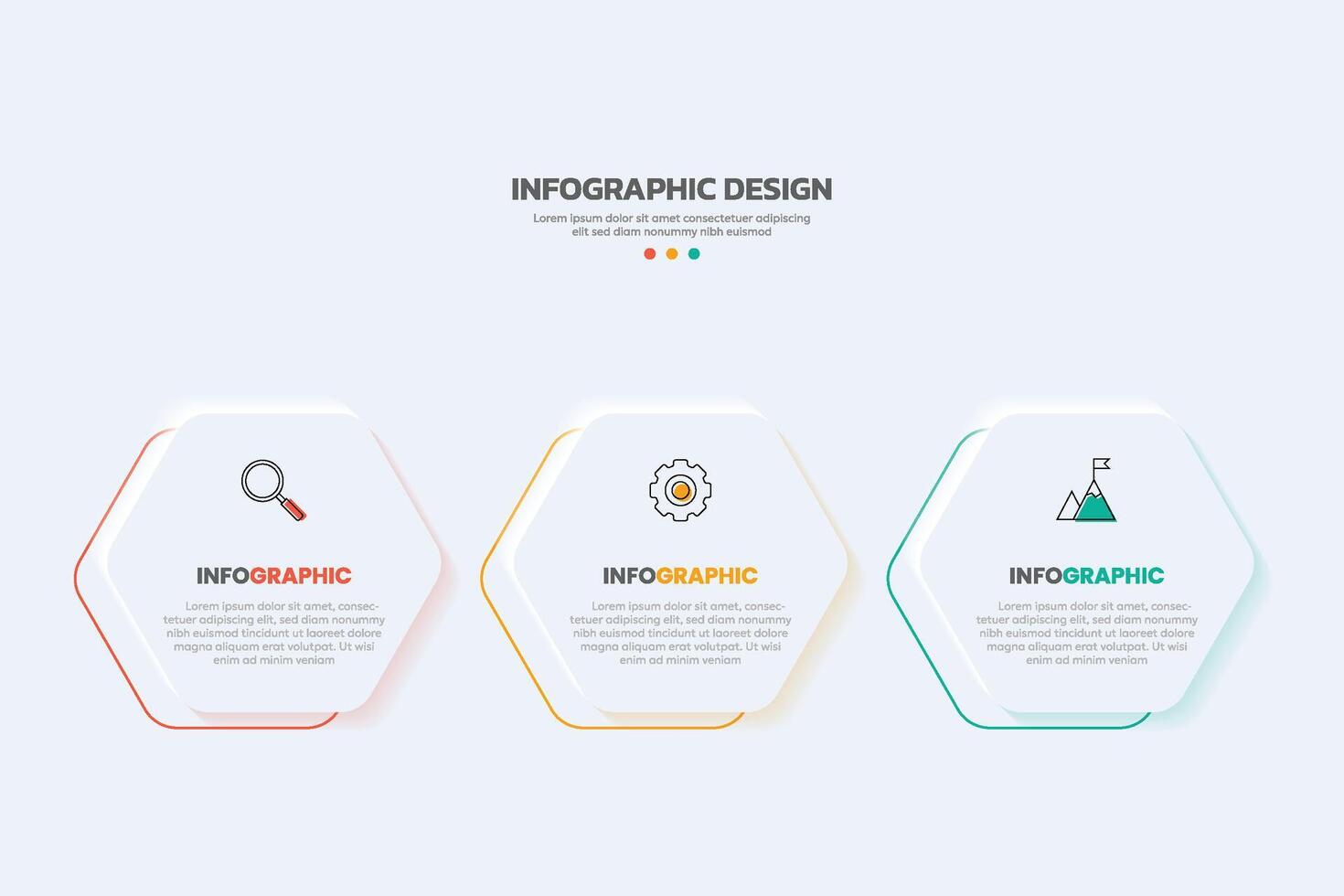 INFOGRAPHIC DESIGN

Lorem ipsum dolor sit amet consectetuer adipiscing elit sed diam nonummy nibh euismod

INFOGRAPHIC

Lorem ipsum dolor sit amet, consectetuer adipiscing elit, sed diam nonummy nibh euismod tincidunt ut laoreet dolore magna aliquam erat volutpat. Ut wisi enim ad minim veniam

INFOGRAPHIC

Lorem ipsum dolor sit amet, consectetuer adipiscing elit, sed diam nonummy nibh euismod tincidunt ut laoreet dolore magna aliquam erat volutpat. Ut wisi enim ad minim veniam

INFOGRAPHIC

Lorem ipsum dolor sit amet, consectetuer adipiscing elit, sed diam nonummy nibh euismod tincidunt ut laoreet dolore magna aliquam erat volutpat. Ut wisi enim ad minim veniam