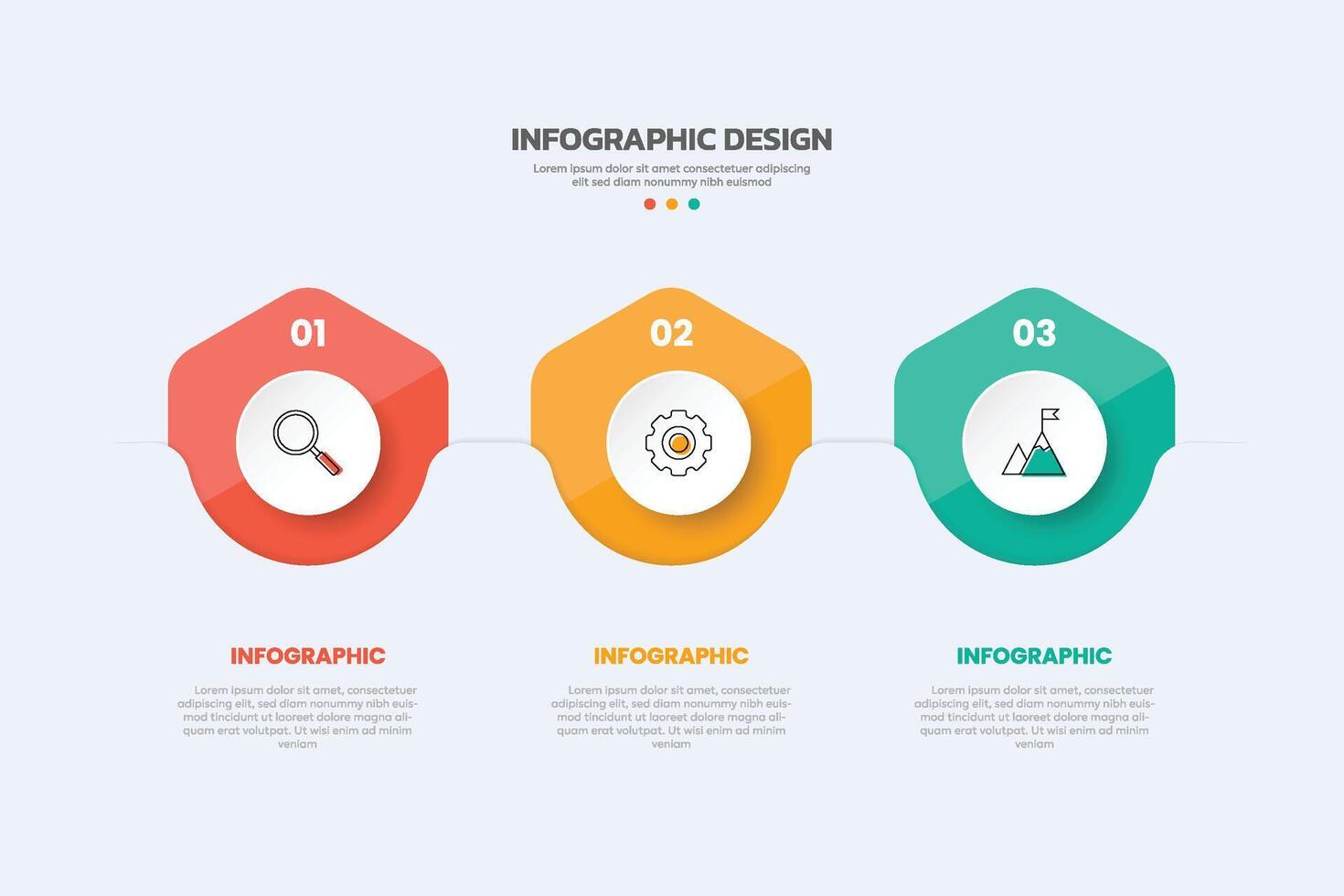 INFOGRAPHIC DESIGN

Lorem ipsum dolor sit amet consectetuer adipiscing elit sed diam nonummy nibh euismod

01

02

03

INFOGRAPHIC

Lorem ipsum dolor sit amet, consectetuer adipiscing elit, sed diam nonummy nibh euismod tincidunt ut laoreet dolore magna aliquam erat volutpat. Ut wisi enim ad minim veniam

INFOGRAPHIC

Lorem ipsum dolor sit amet, consectetuer adipiscing elit, sed diam nonummy nibh euismod tincidunt ut laoreet dolore magna aliquam erat volutpat. Ut wisi enim ad minim veniam

INFOGRAPHIC

Lorem ipsum dolor sit amet, consectetuer adipiscing elit, sed diam nonummy nibh euismod tincidunt ut laoreet dolore magna aliquam erat volutpat. Ut wisi enim ad minim veniam