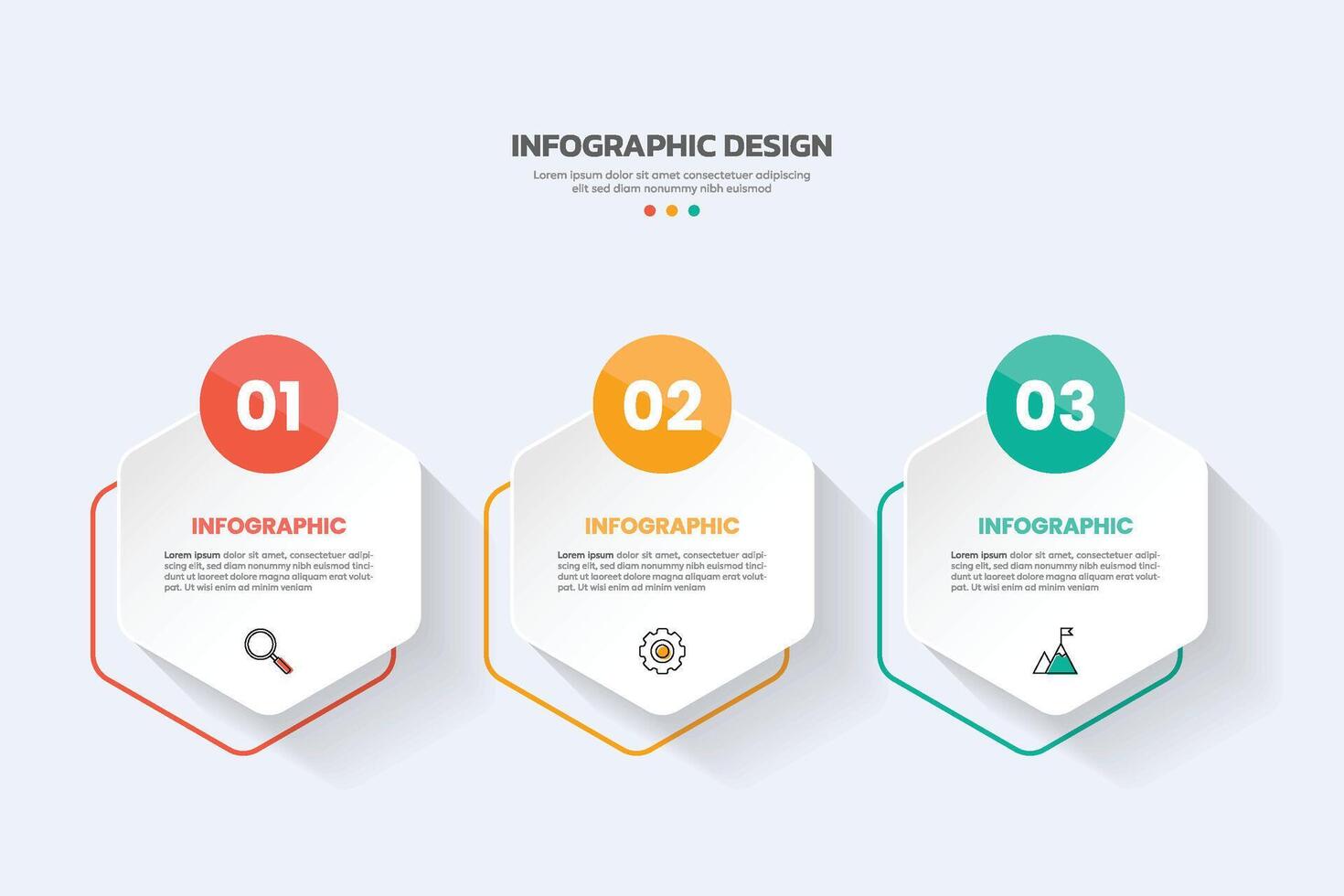 INFOGRAPHIC DESIGN

Lorem ipsum dolor sit amet consectetuer adipiscing elit sed diam nonummy nibh euismod

01

INFOGRAPHIC

Lorem ipsum dolor sit amet, consectetuer adipiscing elit, sed diam nonummy nibh euismod tincidunt ut laoreet dolore magna aliquam erat volutpat. Ut wisi enim ad minim veniam

02

INFOGRAPHIC

Lorem ipsum dolor sit amet, consectetuer adipiscing elit, sed diam nonummy nibh euismod tincidunt ut laoreet dolore magna aliquam erat volutpat. Ut wisi enim ad minim veniam

03

INFOGRAPHIC

Lorem ipsum dolor sit amet, consectetuer adipiscing elit, sed diam nonummy nibh euismod tincidunt ut laoreet dolore magna aliquam erat volutpat. Ut wisi enim ad minim veniam