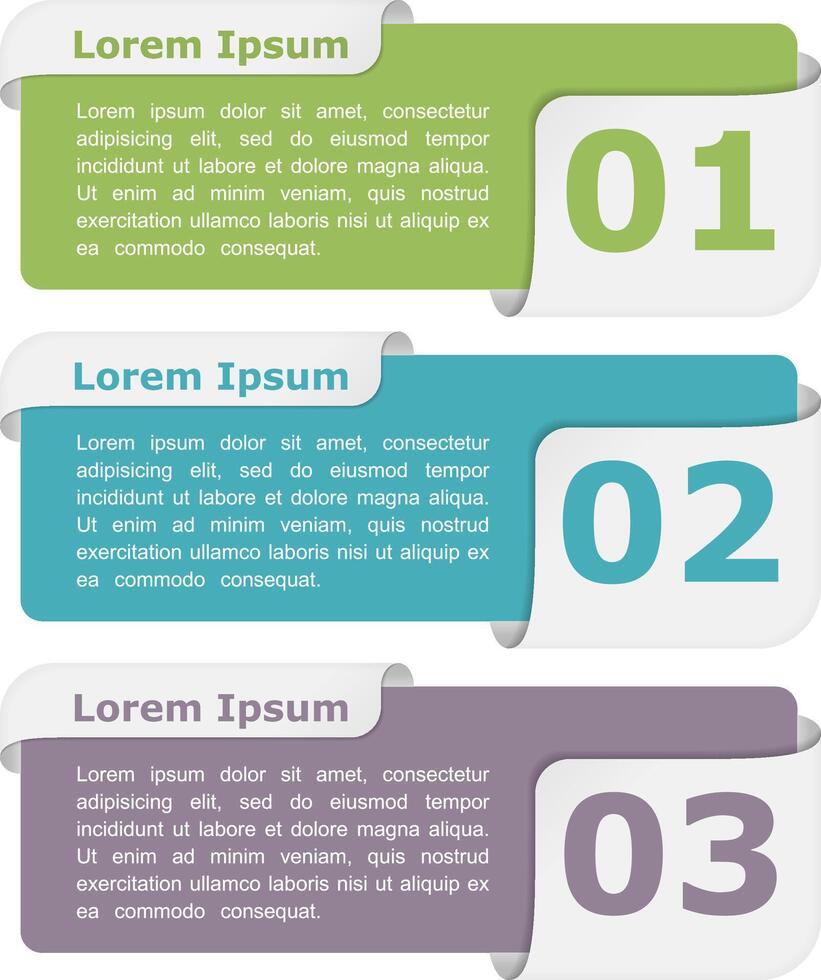 Lorem Ipsum

Lorem ipsum dolor sit amet, consectetur adipisicing elit, sed do eiusmod tempor incididunt ut labore et dolore magna aliqua. Ut enim ad minim veniam, quis nostrud exercitation ullamco laboris nisi ut aliquip ex ea commodo consequat.

01

Lorem Ipsum

Lorem ipsum dolor sit amet, consectetur adipisicing elit, sed do eiusmod tempor incididunt ut labore et dolore magna aliqua. Ut enim ad minim veniam, quis nostrud exercitation ullamco laboris nisi ut aliquip ex ea commodo consequat.

02

Lorem Ipsum

Lorem ipsum dolor sit amet, consectetur adipisicing elit, sed do eiusmod tempor incididunt ut labore et dolore magna aliqua. Ut enim ad minim veniam, quis nostrud exercitation ullamco laboris nisi ut aliquip ex ea commodo consequat.

03