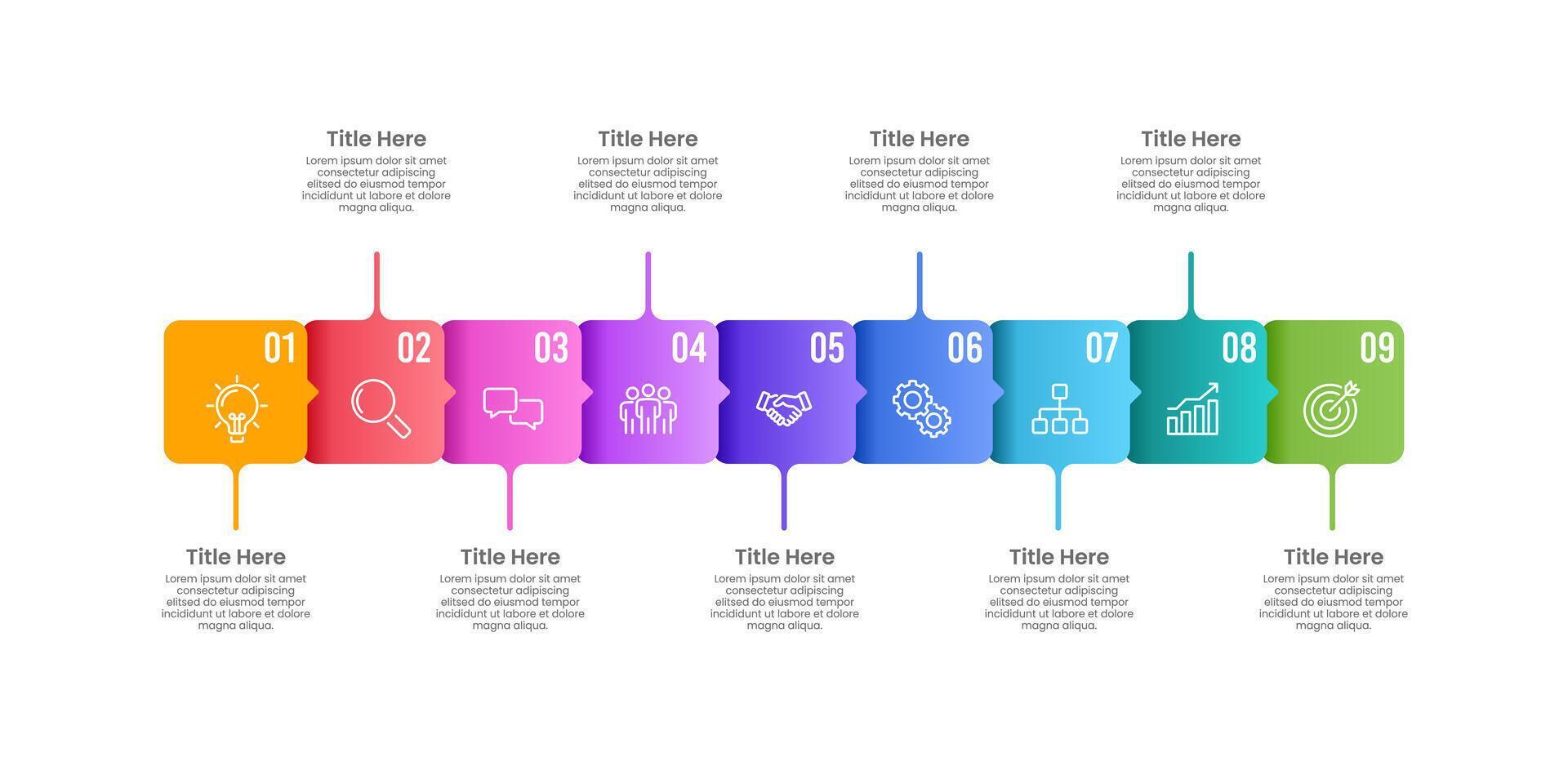 Title Here
Lorem ipsum dolor sit amet consectetur adipiscing elitsed do eiusmod tempor incididunt ut labore et dolore magna aliqua.

Title Here
Lorem ipsum dolor sit amet consectetur adipiscing elitsed do eiusmod tempor incididunt ut labore et dolore magna aliqua.

Title Here
Lorem ipsum dolor sit amet consectetur adipiscing elitsed do eiusmod tempor incididunt ut labore et dolore magna aliqua.

Title Here
Lorem ipsum dolor sit amet consectetur adipiscing elitsed do eiusmod tempor incididunt ut labore et dolore magna aliqua.

01 02 03 04 05 06 07 08 09

Title Here
Lorem ipsum dolor sit amet consectetur adipiscing elitsed do eiusmod tempor incididunt ut labore et dolore magna aliqua.

Title Here
Lorem ipsum dolor sit amet consectetur adipiscing elitsed do eiusmod tempor incididunt ut labore et dolore magna aliqua.

Title Here
Lorem ipsum dolor sit amet consectetur adipiscing elitsed do eiusmod tempor incididunt ut labore et dolore magna aliqua.

Title Here
Lorem ipsum dolor sit amet consectetur adipiscing elitsed do eiusmod tempor incididunt ut labore et dolore magna aliqua.

Title Here
Lorem ipsum dolor sit amet consectetur adipiscing elitsed do eiusmod tempor incididunt ut labore et dolore magna aliqua.