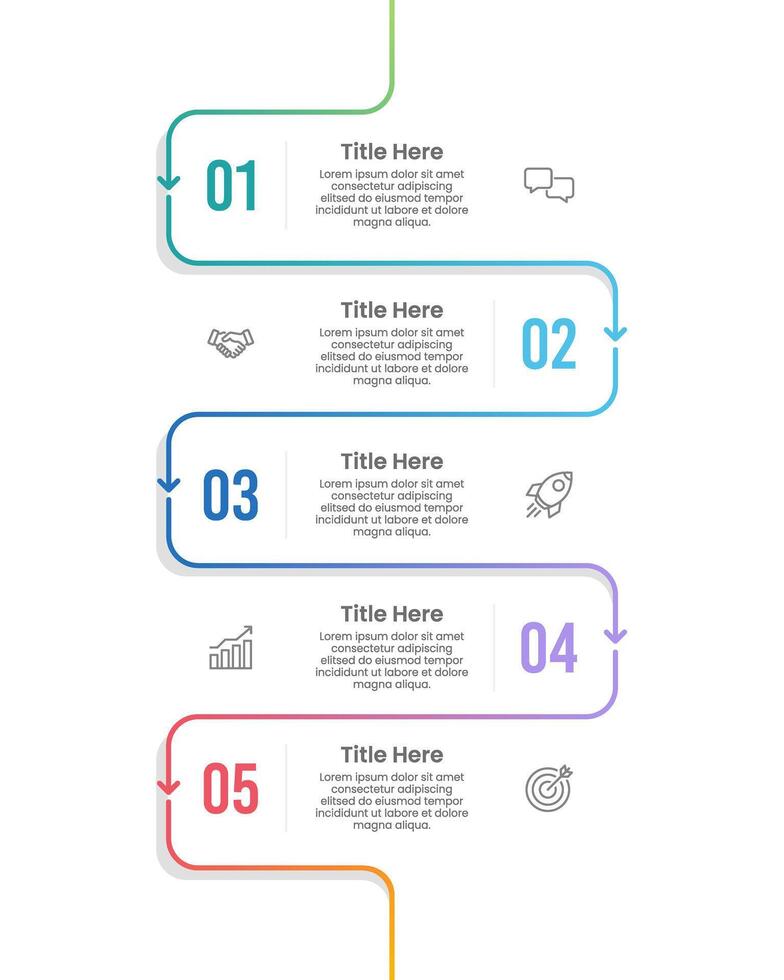 01

Title Here
Lorem ipsum dolor sit amet consectetur adipiscing elitsed do eiusmod tempor incididunt ut labore et dolore magna aliqua.

Title Here
Lorem ipsum dolor sit amet consectetur adipiscing elitsed do eiusmod tempor incididunt ut labore et dolore magna aliqua.

02

03

Title Here
Lorem ipsum dolor sit amet consectetur adipiscing elitsed do eiusmod tempor incididunt ut labore et dolore magna aliqua.

Title Here
Lorem ipsum dolor sit amet consectetur adipiscing elitsed do eiusmod tempor incididunt ut labore et dolore magna aliqua.

04

05

Title Here
Lorem ipsum dolor sit amet consectetur adipiscing elitsed do eiusmod tempor incididunt ut labore et dolore magna aliqua.