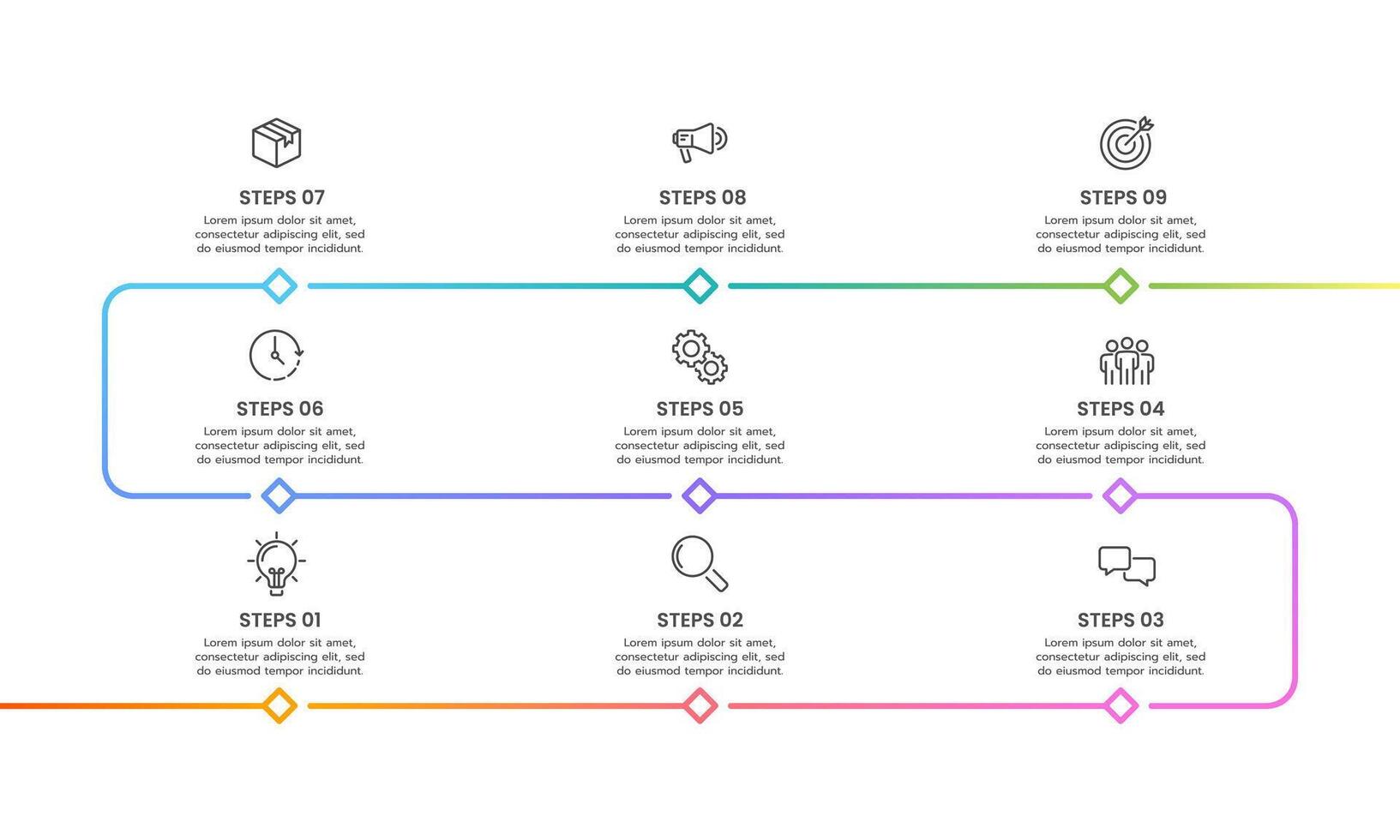 STEPS 07
Lorem ipsum dolor sit amet, consectetur adipiscing elit, sed do eiusmod tempor incididunt.

STEPS 08
Lorem ipsum dolor sit amet, consectetur adipiscing elit, sed do eiusmod tempor incididunt.

STEPS 09
Lorem ipsum dolor sit amet, consectetur adipiscing elit, sed do eiusmod tempor incididunt.

STEPS 06
Lorem ipsum dolor sit amet, consectetur adipiscing elit, sed do eiusmod tempor incididunt.

STEPS 05
Lorem ipsum dolor sit amet, consectetur adipiscing elit, sed do eiusmod tempor incididunt.

STEPS 04
Lorem ipsum dolor sit amet, consectetur adipiscing elit, sed do eiusmod tempor incididunt.

STEPS 01
Lorem ipsum dolor sit amet, consectetur adipiscing elit, sed do eiusmod tempor incididunt.

STEPS 02
Lorem ipsum dolor sit amet, consectetur adipiscing elit, sed do eiusmod tempor incididunt.

STEPS 03
Lorem ipsum dolor sit amet, consectetur adipiscing elit, sed do eiusmod tempor incididunt.