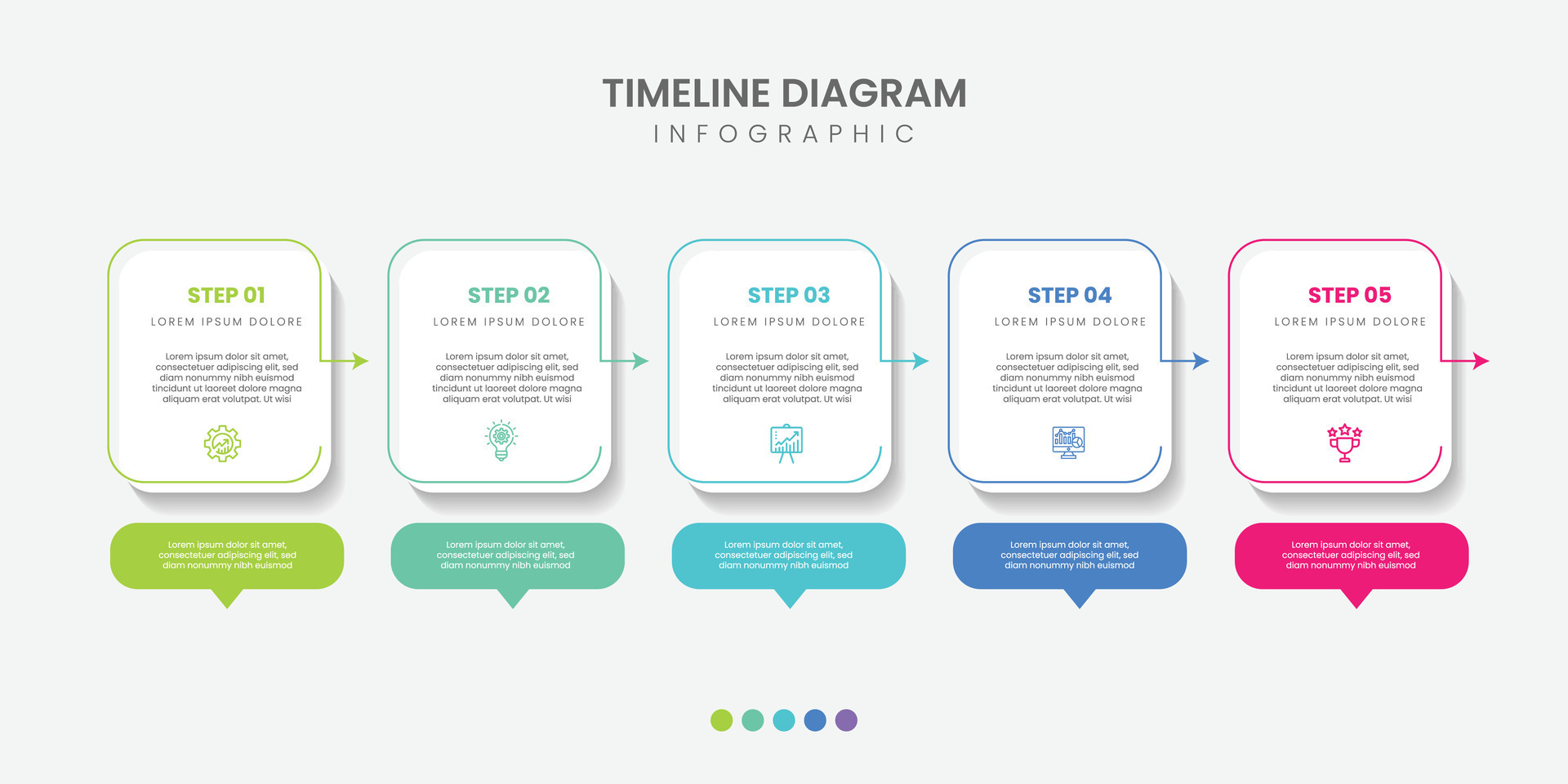 TIMELINE DIAGRAM
INFOGRAPHIC

STEP 01
LOREM IPSUM DOLORE
Lorem ipsum dolor sit amet, consectetuer adipiscing elit, sed diam nonummy nibh euismod tincidunt ut laoreet dolore magna aliquam erat volutpat. Ut wisi

Lorem ipsum dolor sit amet, consectetuer adipiscing elit, sed diam nonummy nibh euismod

STEP 02
LOREM IPSUM DOLORE
Lorem ipsum dolor sit amet, consectetuer adipiscing elit, sed diam nonummy nibh euismod tincidunt ut laoreet dolore magna aliquam erat volutpat. Ut wisi

Lorem ipsum dolor sit amet, consectetuer adipiscing elit, sed diam nonummy nibh euismod

STEP 03
LOREM IPSUM DOLORE
Lorem ipsum dolor sit amet, consectetuer adipiscing elit, sed diam nonummy nibh euismod tincidunt ut laoreet dolore magna aliquam erat volutpat. Ut wisi

Lorem ipsum dolor sit amet, consectetuer adipiscing elit, sed diam nonummy nibh euismod

STEP 04
LOREM IPSUM DOLORE
Lorem ipsum dolor sit amet, consectetuer adipiscing elit, sed diam nonummy nibh euismod tincidunt ut laoreet dolore magna aliquam erat volutpat. Ut wisi

Lorem ipsum dolor sit amet, consectetuer adipiscing elit, sed diam nonummy nibh euismod

STEP 05
LOREM IPSUM DOLORE
Lorem ipsum dolor sit amet, consectetuer adipiscing elit, sed diam nonummy nibh euismod tincidunt ut laoreet dolore magna aliquam erat volutpat. Ut wisi

Lorem ipsum dolor sit amet, consectetuer adipiscing elit, sed diam nonummy nibh euismod