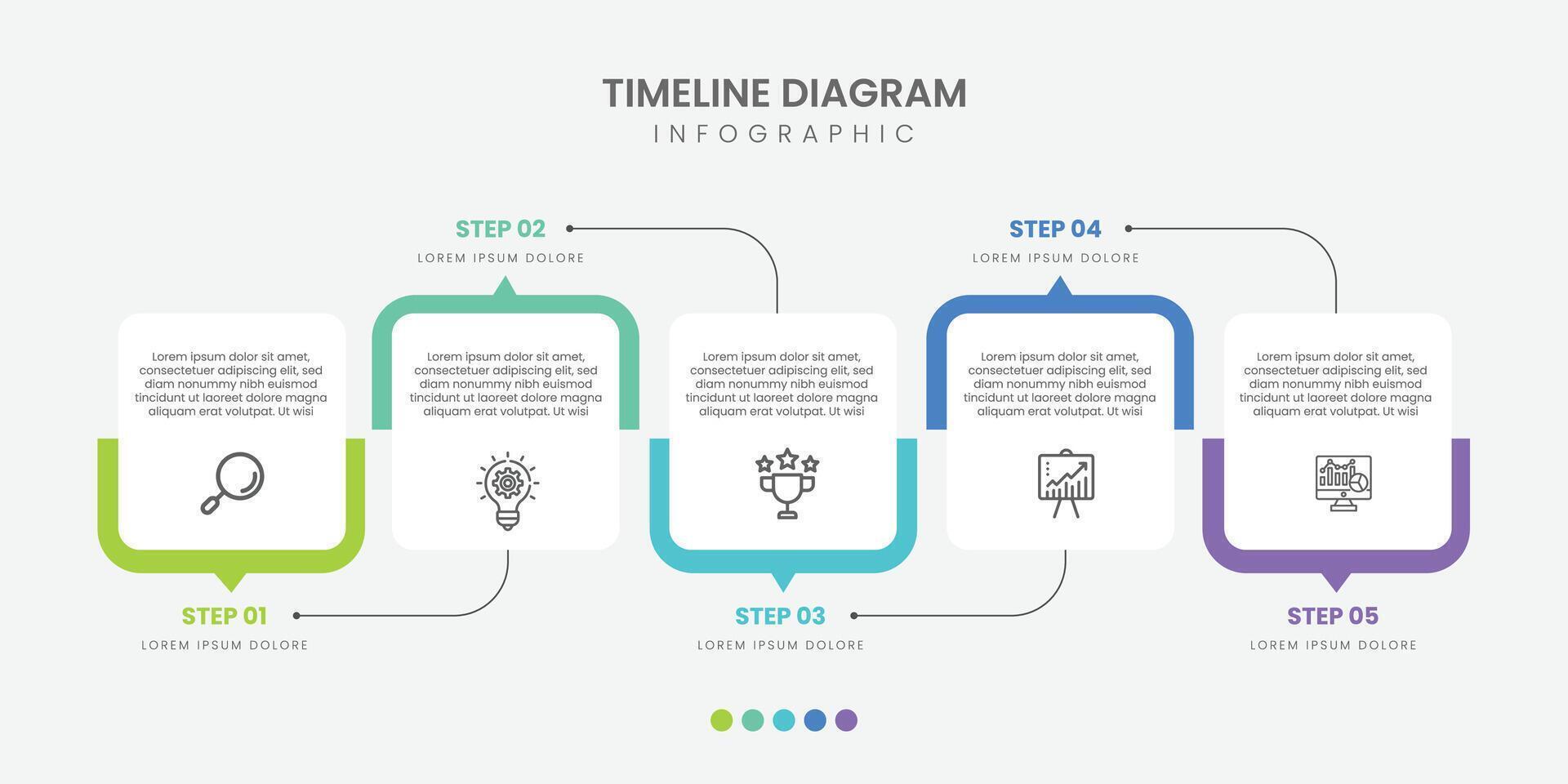 TIMELINE DIAGRAM
INFOGRAPHIC

STEP 02
LOREM IPSUM DOLORE

STEP 04
LOREM IPSUM DOLORE

Lorem ipsum dolor sit amet, consectetuer adipiscing elit, sed diam nonummy nibh euismod tincidunt ut laoreet dolore magna aliquam erat volutpat. Ut wisi

Lorem ipsum dolor sit amet, consectetuer adipiscing elit, sed diam nonummy nibh euismod tincidunt ut laoreet dolore magna aliquam erat volutpat. Ut wisi

Lorem ipsum dolor sit amet, consectetuer adipiscing elit, sed diam nonummy nibh euismod tincidunt ut laoreet dolore magna aliquam erat volutpat. Ut wisi

Lorem ipsum dolor sit amet, consectetuer adipiscing elit, sed diam nonummy nibh euismod tincidunt ut laoreet dolore magna aliquam erat volutpat. Ut wisi

Lorem ipsum dolor sit amet, consectetuer adipiscing elit, sed diam nonummy nibh euismod tincidunt ut laoreet dolore magna aliquam erat volutpat. Ut wisi

STEP 01
LOREM IPSUM DOLORE

STEP 03
LOREM IPSUM DOLORE

STEP 05
LOREM IPSUM DOLORE