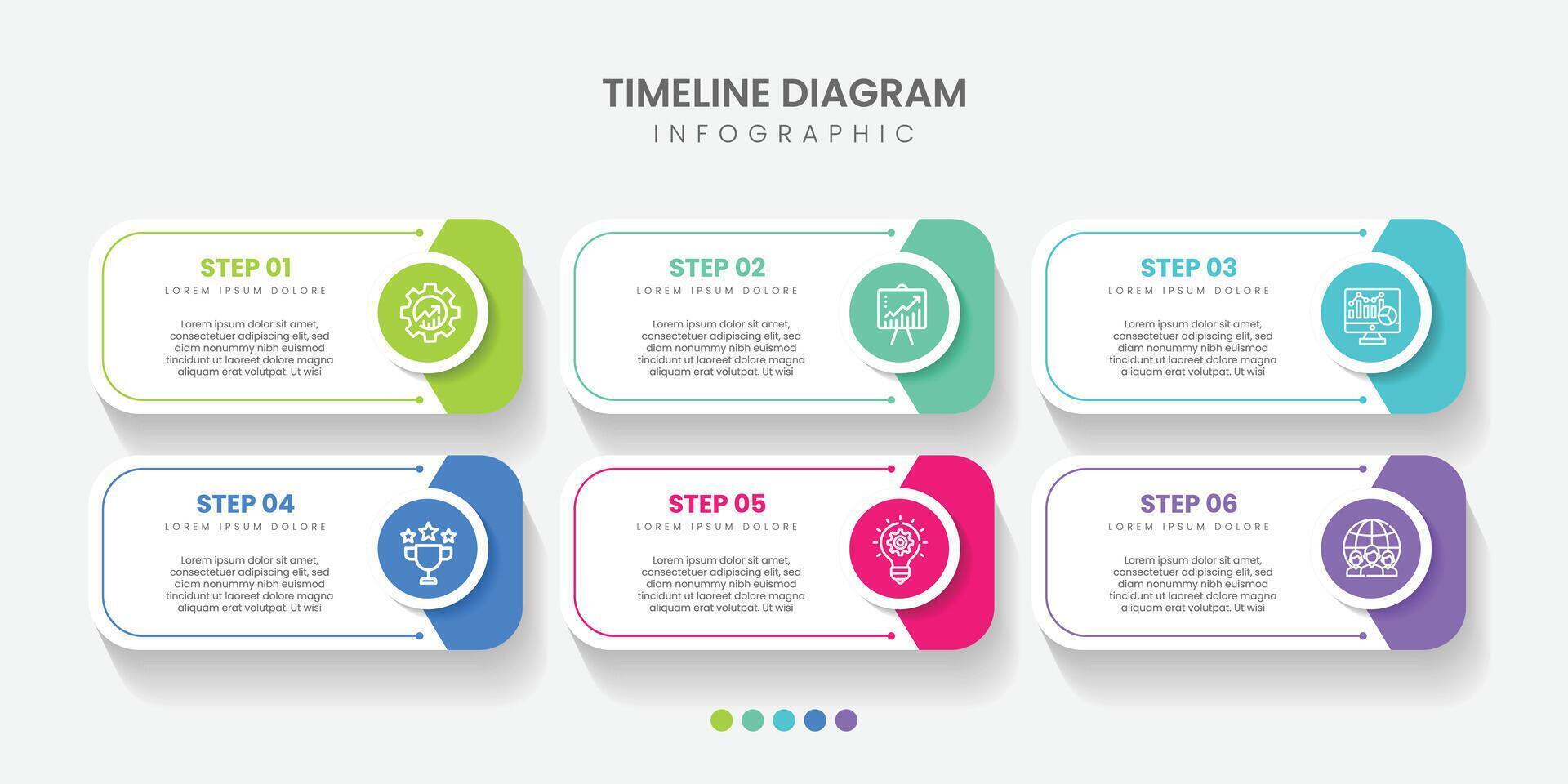 TIMELINE DIAGRAM
INFOGRAPHIC

STEP 01
LOREM IPSUM DOLORE

Lorem ipsum dolor sit amet, consectetuer adipiscing elit, sed diam nonummy nibh euismod tincidunt ut laoreet dolore magna aliquam erat volutpat. Ut wisi

STEP 02
LOREM IPSUM DOLORE

Lorem ipsum dolor sit amet, consectetuer adipiscing elit, sed diam nonummy nibh euismod tincidunt ut laoreet dolore magna aliquam erat volutpat. Ut wisi

STEP 03
LOREM IPSUM DOLORE

Lorem ipsum dolor sit amet, consectetuer adipiscing elit, sed diam nonummy nibh euismod tincidunt ut laoreet dolore magna aliquam erat volutpat. Ut wisi

STEP 04
LOREM IPSUM DOLORE

Lorem ipsum dolor sit amet, consectetuer adipiscing elit, sed diam nonummy nibh euismod tincidunt ut laoreet dolore magna aliquam erat volutpat. Ut wisi

STEP 05
LOREM IPSUM DOLORE

Lorem ipsum dolor sit amet, consectetuer adipiscing elit, sed diam nonummy nibh euismod tincidunt ut laoreet dolore magna aliquam erat volutpat. Ut wisi

STEP 06
LOREM IPSUM DOLORE

Lorem ipsum dolor sit amet, consectetuer adipiscing elit, sed diam nonummy nibh euismod tincidunt ut laoreet dolore magna aliquam erat volutpat. Ut wisi