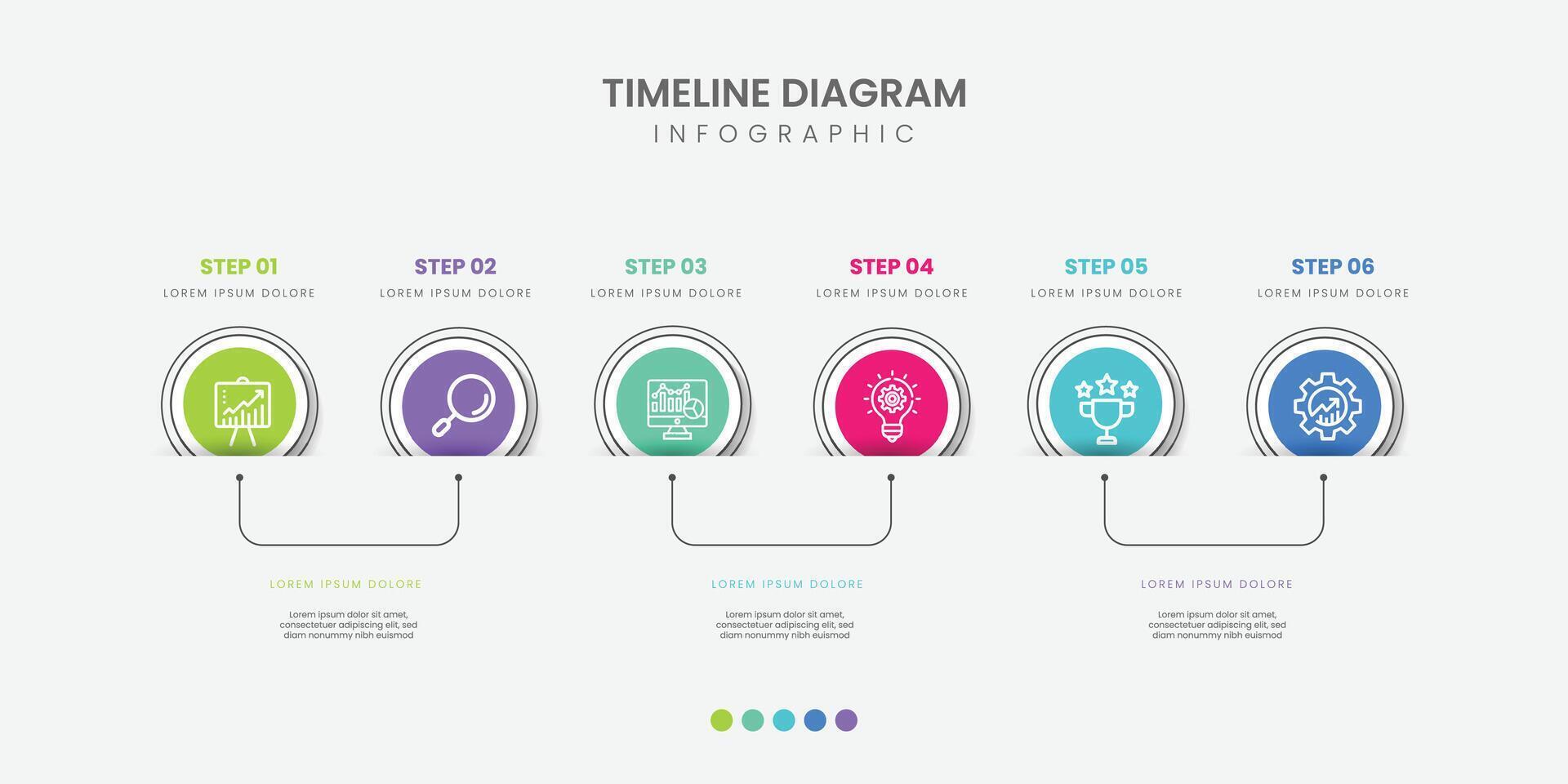 TIMELINE DIAGRAM
INFOGRAPHIC

STEP 01
LOREM IPSUM DOLORE

STEP 02
LOREM IPSUM DOLORE

STEP 03
LOREM IPSUM DOLORE

STEP 04
LOREM IPSUM DOLORE

STEP 05
LOREM IPSUM DOLORE

STEP 06
LOREM IPSUM DOLORE

LOREM IPSUM DOLORE

Lorem ipsum dolor sit amet, consectetuer adipiscing elit, sed diam nonummy nibh euismod

LOREM IPSUM DOLORE

Lorem ipsum dolor sit amet, consectetuer adipiscing elit, sed diam nonummy nibh euismod

LOREM IPSUM DOLORE

Lorem ipsum dolor sit amet, consectetuer adipiscing elit, sed diam nonummy nibh euismod