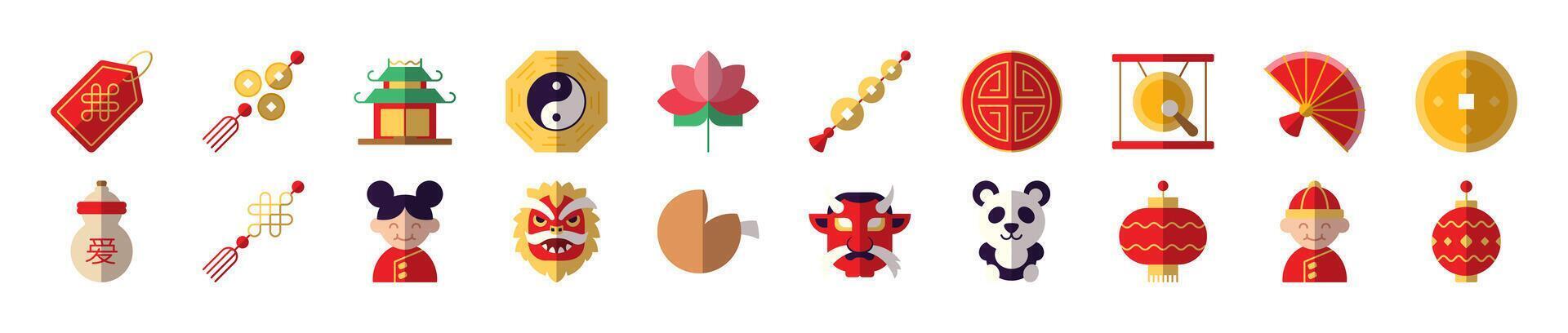 爱