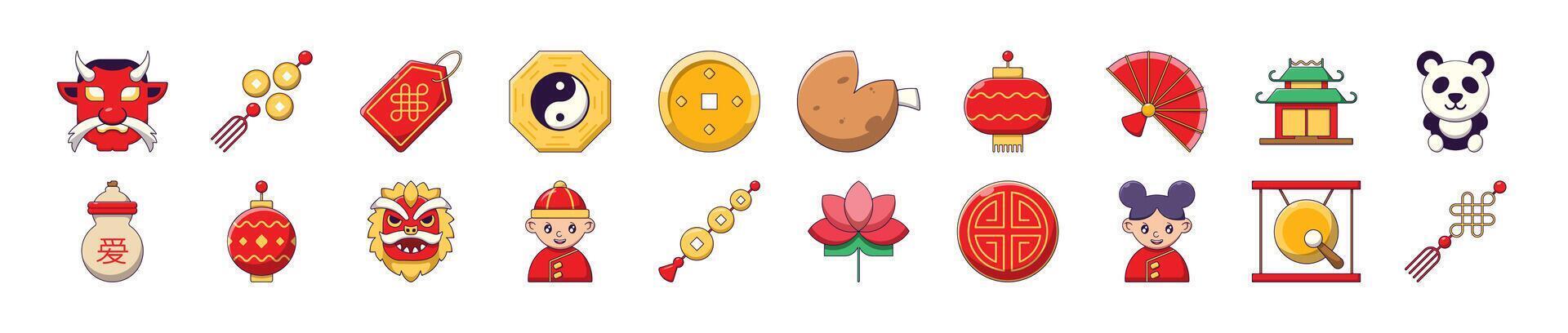 爱