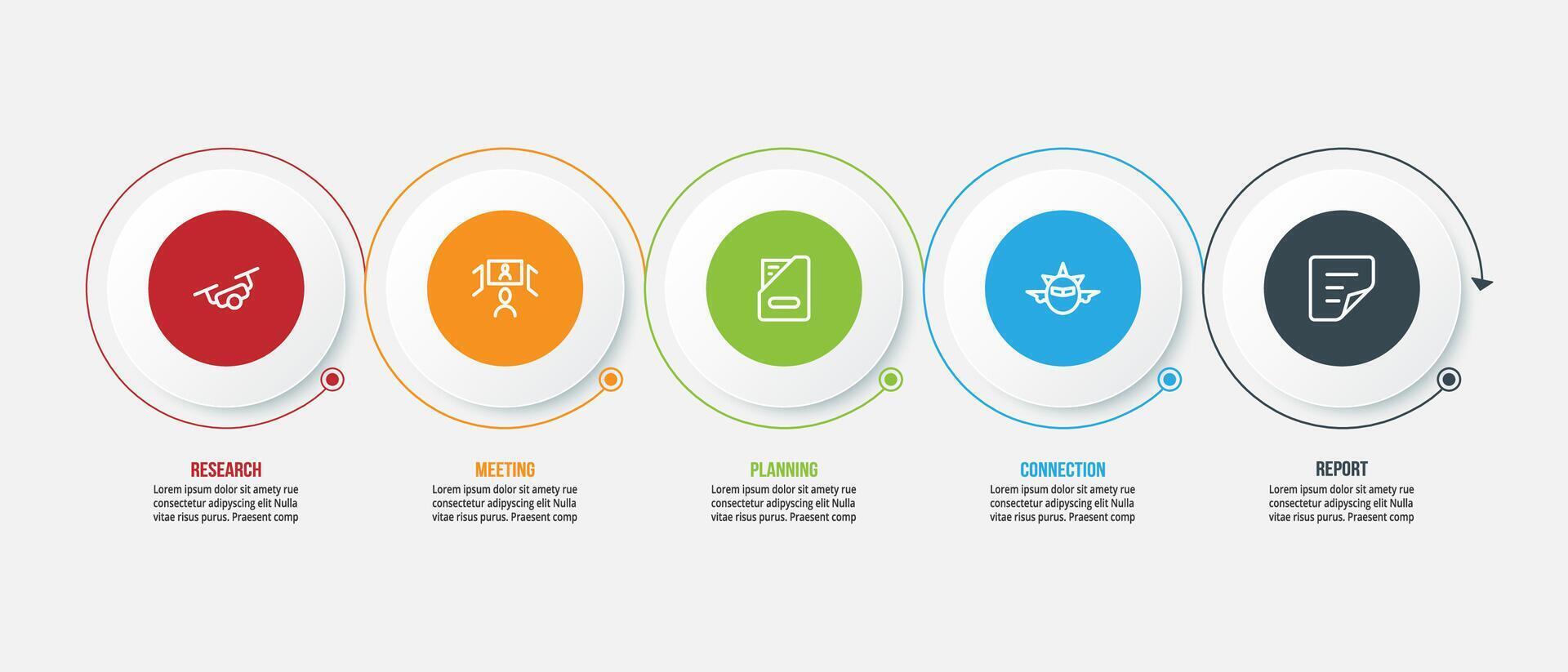 RESEARCH
Lorem ipsum dolor sit amety rue consectetur adipyscing elit Nulla vitae risus purus. Praesent comp

MEETING
Lorem ipsum dolor sit amety rue consectetur adipyscing elit Nulla vitae risus purus. Praesent comp

PLANNING
Lorem ipsum dolor sit amety rue consectetur adipyscing elit Nulla vitae risus purus. Praesent comp

CONNECTION
Lorem ipsum dolor sit amety rue consectetur adipyscing elit Nulla vitae risus purus. Praesent comp

REPORT
Lorem ipsum dolor sit amety rue consectetur adipyscing elit Nulla vitae risus purus. Praesent comp