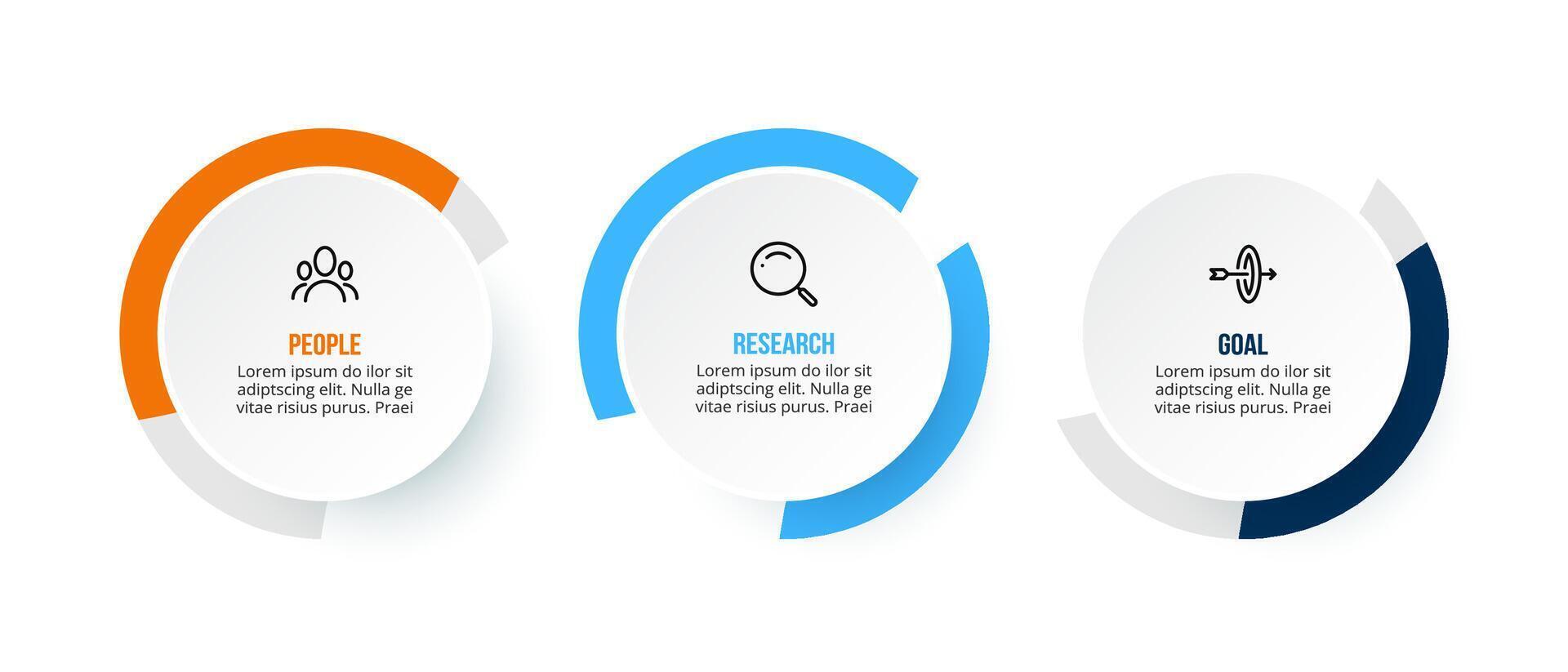 PEOPLE
Lorem ipsum do ilor sit adiptscing elit. Nulla ge vitae risius purus. Praei

RESEARCH
Lorem ipsum do ilor sit adiptscing elit. Nulla ge vitae risius purus. Praei

GOAL
Lorem ipsum do ilor sit adiptscing elit. Nulla ge vitae risius purus. Praei