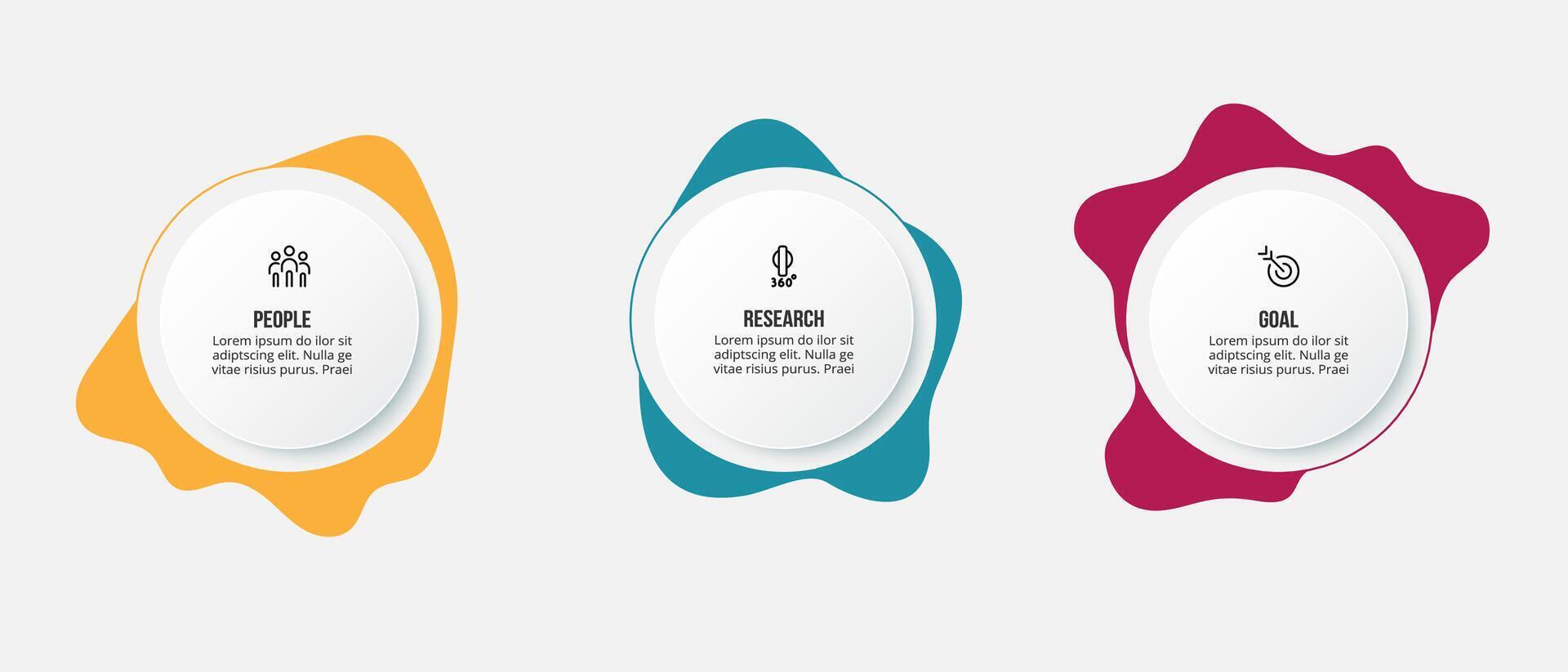 PEOPLE
Lorem ipsum do ilor sit adiptscing elit. Nulla ge vitae risius purus. Praei

360°

RESEARCH
Lorem ipsum do ilor sit adiptscing elit. Nulla ge vitae risius purus. Praei

GOAL
Lorem ipsum do ilor sit adiptscing elit. Nulla ge vitae risius purus. Praei