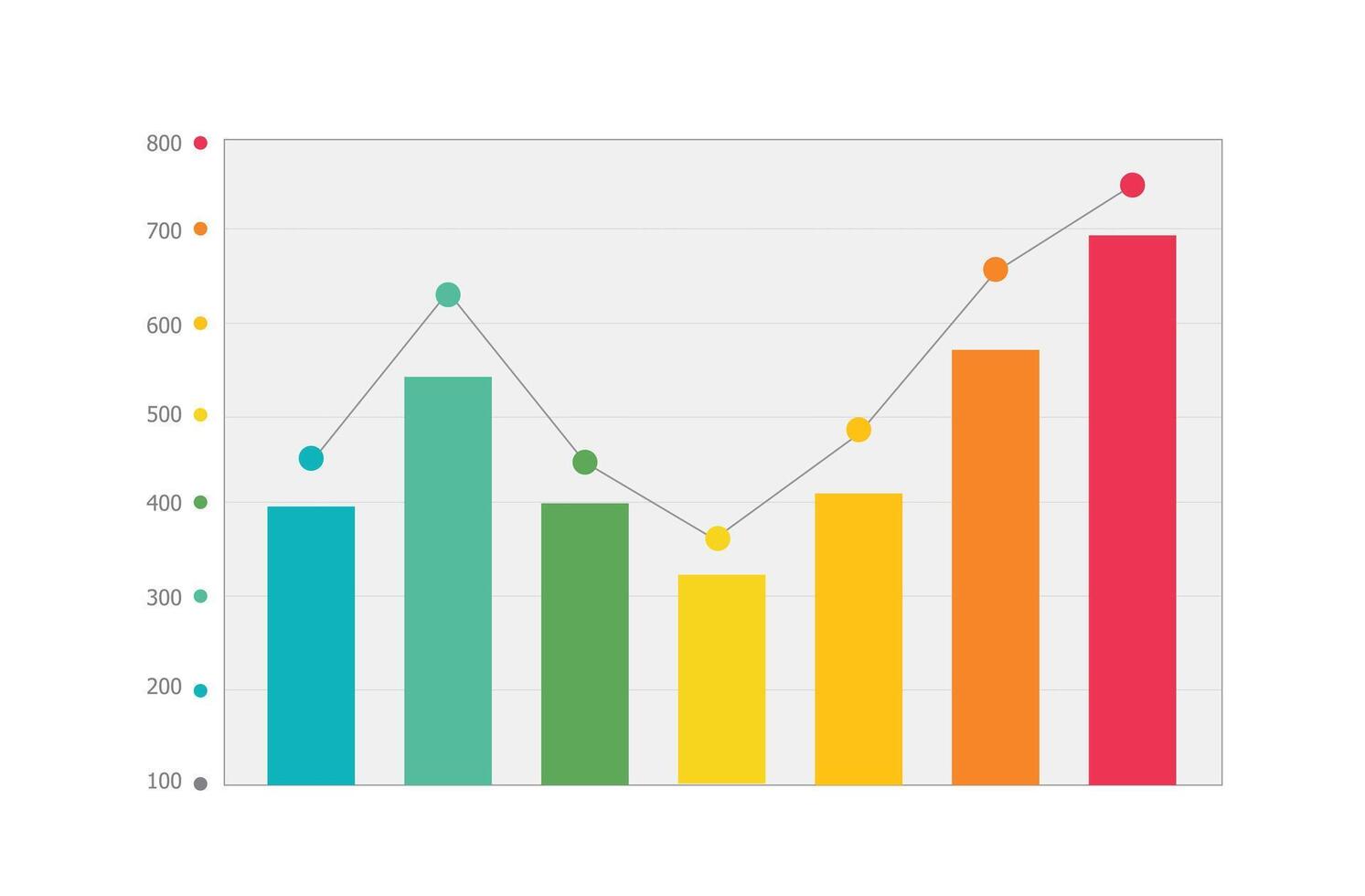 800
700
600
500
400
300
200
100