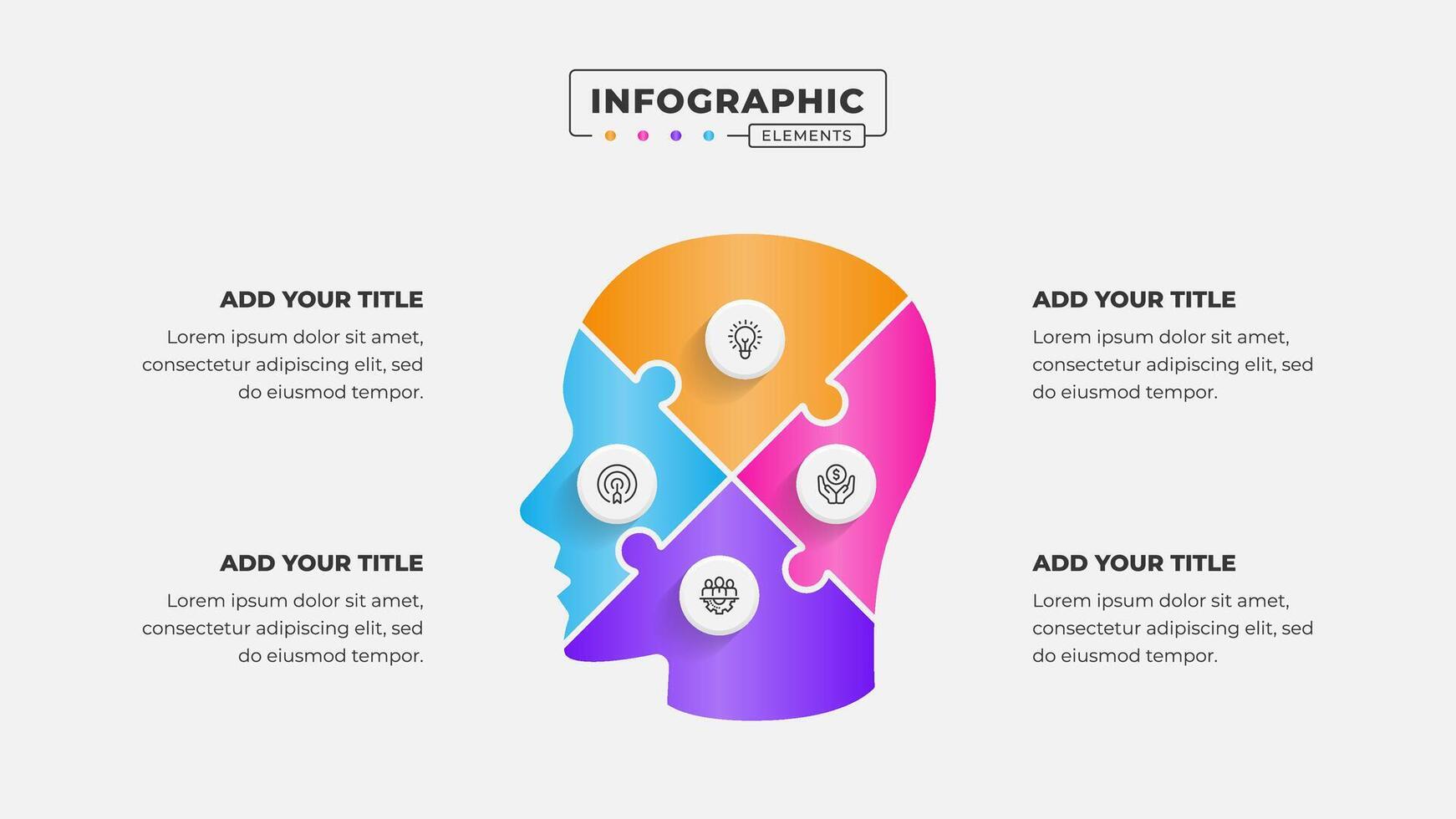 INFOGRAPHIC
ELEMENTS

ADD YOUR TITLE
Lorem ipsum dolor sit amet, consectetur adipiscing elit, sed do eiusmod tempor.

ADD YOUR TITLE
Lorem ipsum dolor sit amet, consectetur adipiscing elit, sed do eiusmod tempor.

ADD YOUR TITLE
Lorem ipsum dolor sit amet, consectetur adipiscing elit, sed do eiusmod tempor.

ADD YOUR TITLE
Lorem ipsum dolor sit amet, consectetur adipiscing elit, sed do eiusmod tempor.