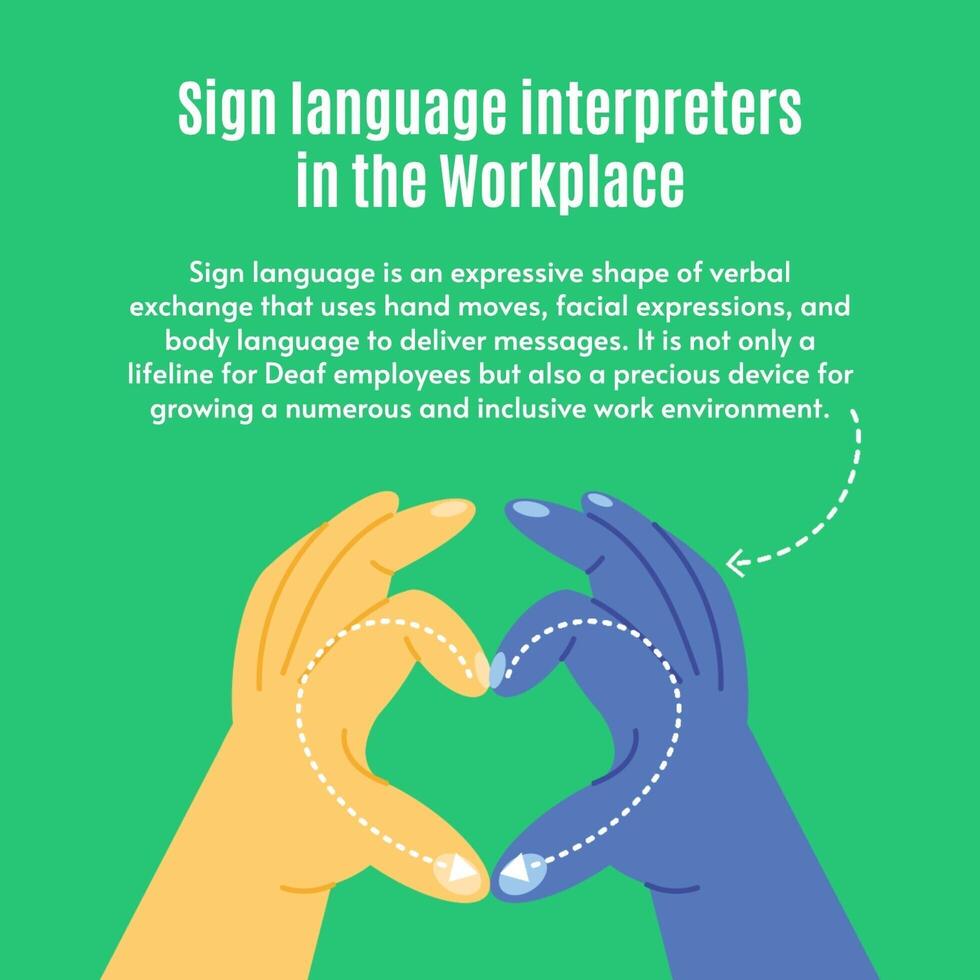 Sign language interpreters in the Workplace

Sign language is an expressive shape of verbal exchange that uses hand moves, facial expressions, and body language to deliver messages. It is not only a lifeline for Deaf employees but also a precious device for growing a numerous and inclusive work environment.