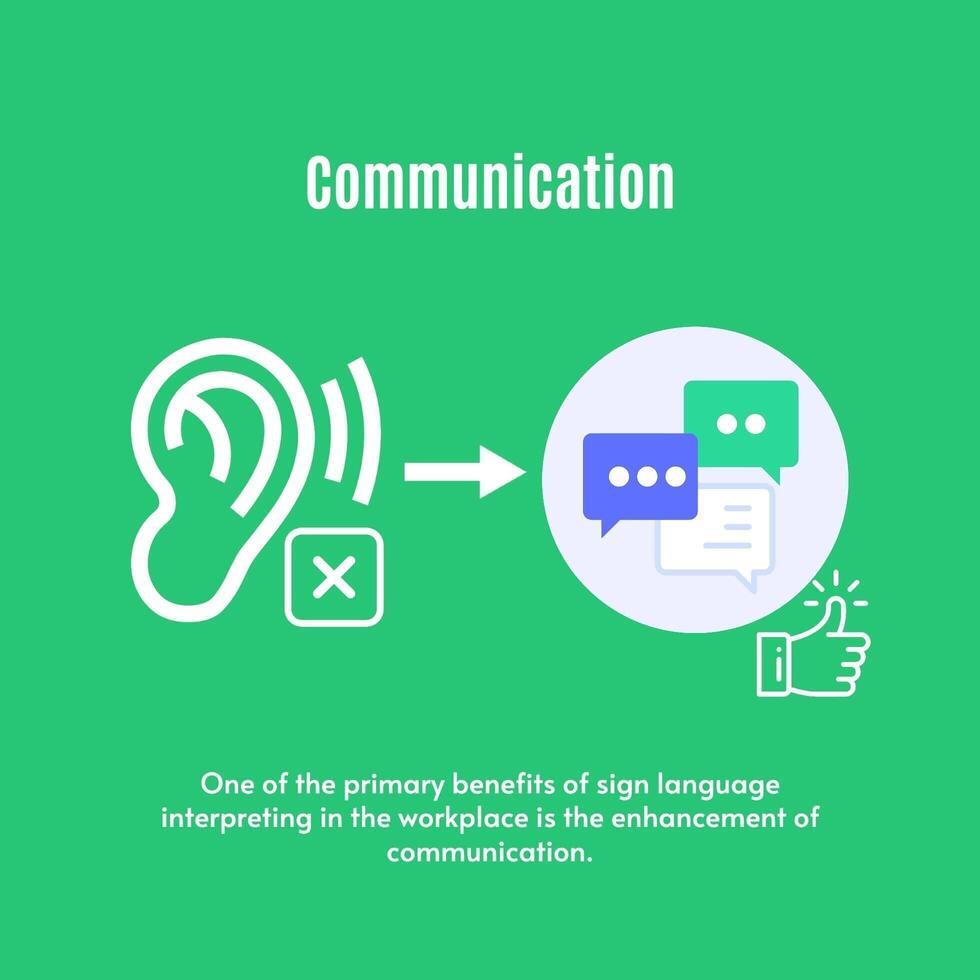 Communication

One of the primary benefits of sign language interpreting in the workplace is the enhancement of communication.