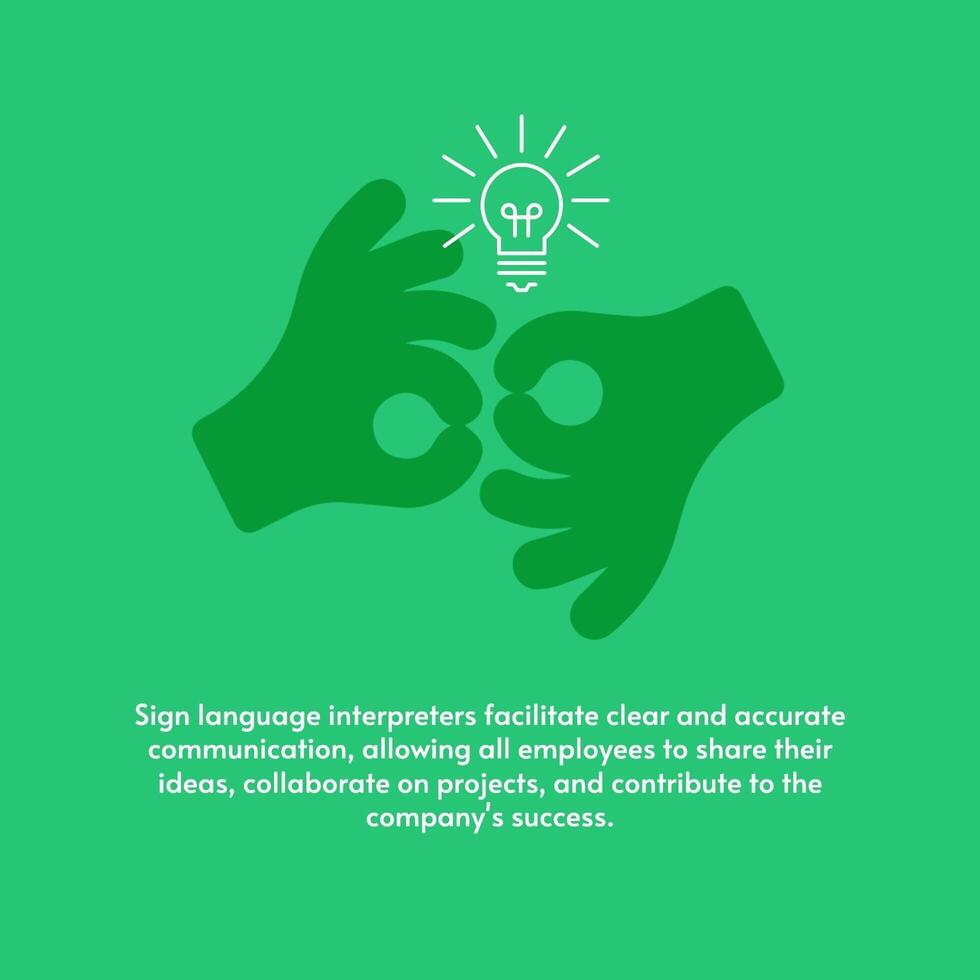 Sign language interpreters facilitate clear and accurate communication, allowing all employees to share their ideas, collaborate on projects, and contribute to the company's success.