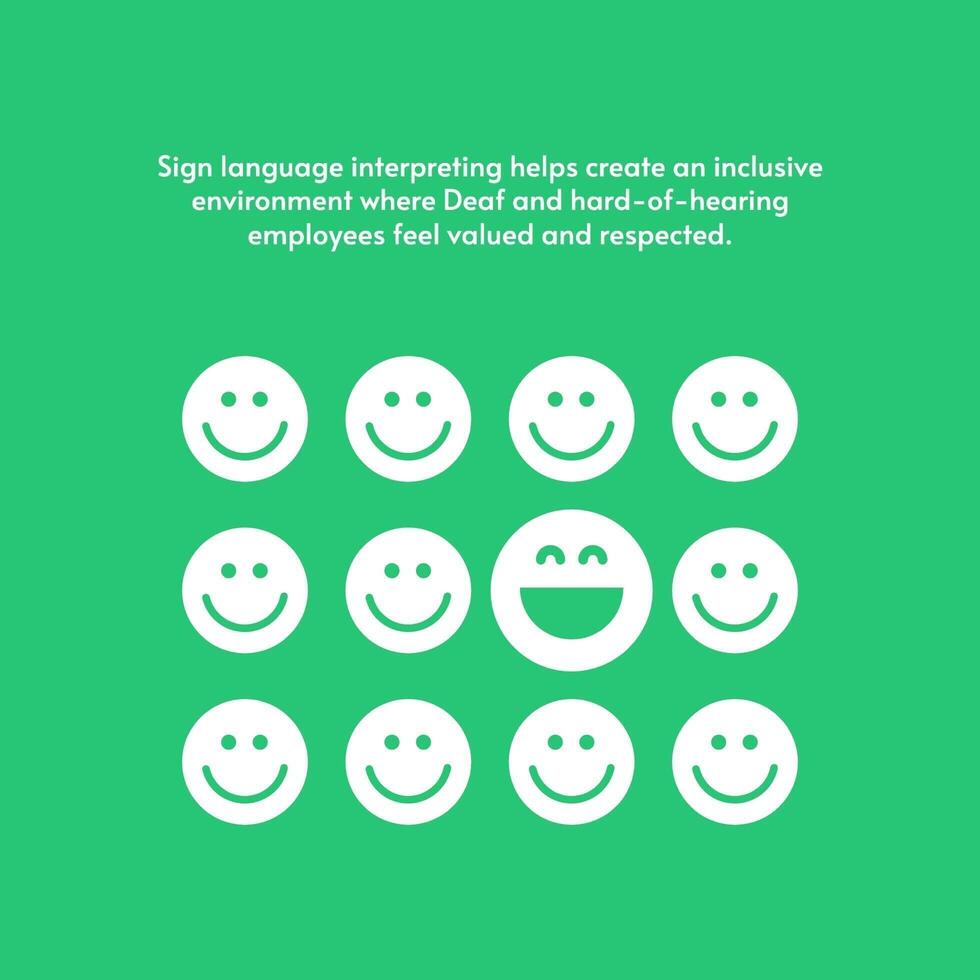 Sign language interpreting helps create an inclusive environment where Deaf and hard-of-hearing employees feel valued and respected.